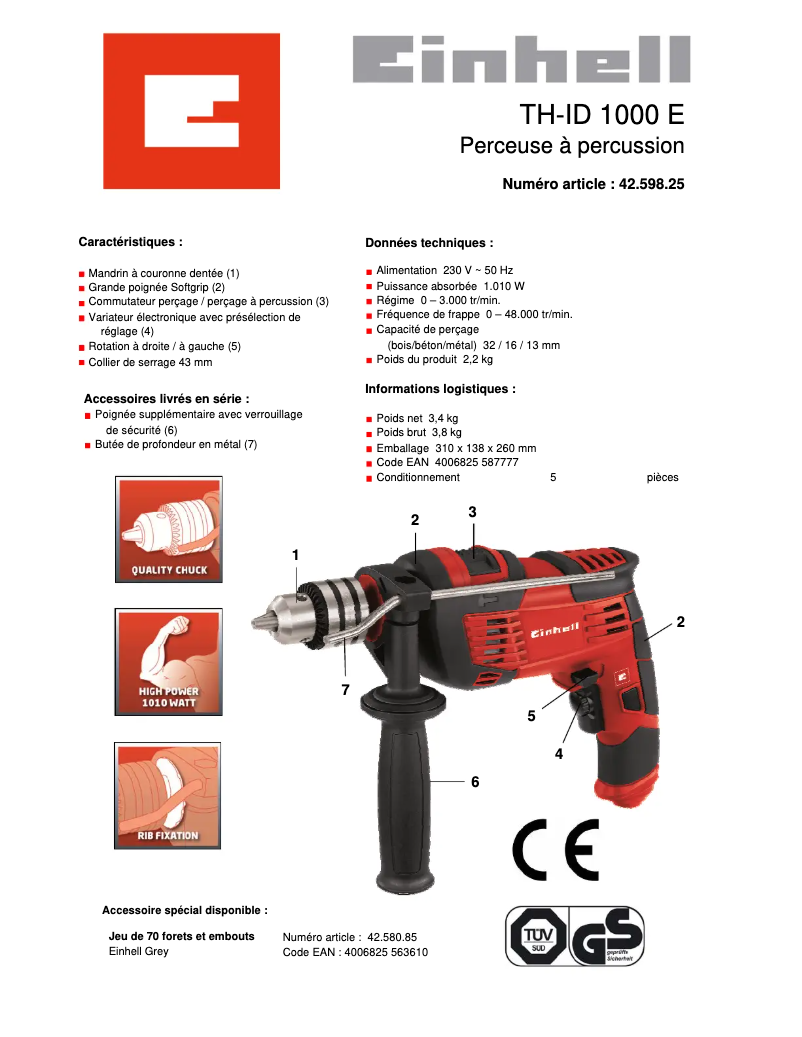 Einhell

TH-ID 1000 E

Perceuse à percussion

Numéro article : 42.598.25

Caractéristiques :

■ Mandrin à couronne dentée (1)
■ Grande poignée Softgrip (2)
■ Commutateur perçage / perçage à percussion (3)
■ Variateur électronique avec présélection de réglage (4)
■ Rotation à droite / à gauche (5)
■ Collier de serrage 43 mm

Accessoires livrés en série :
■ Poignée supplémentaire avec verrouillage de sécurité (6)
■ Butée de profondeur en métal (7)

Données techniques :

■ Alimentation 230 V ~ 50 Hz
■ Puissance absorbée 1.010 W
■ Régime 0 – 3.000 tr/min.
■ Fréquence de frappe 0 – 48.000 tr/min.
■ Capacité de perçage (bois/béton/métal) 32 / 16 / 13 mm
■ Poids du produit 2,2 kg

Informations logistiques :

■ Poids net 3,4 kg
■ Poids brut 3,8 kg
■ Emballage 310 x 138 x 260 mm
■ Code EAN 4006825 587777
■ Conditionnement 5 pièces

QUALITY CHUCK

HIGH POWER 1010 WATT

RIB FIXATION

1
2
3
2
7
5
4
6

Einhell

CE

Accessoire spécial disponible :

Jeu de 70 forets et embouts
Einhell Grey

Numéro article : 42.580.85
Code EAN : 4006825 563610

TÜV SÜD
GS geprüfte Sicherheit