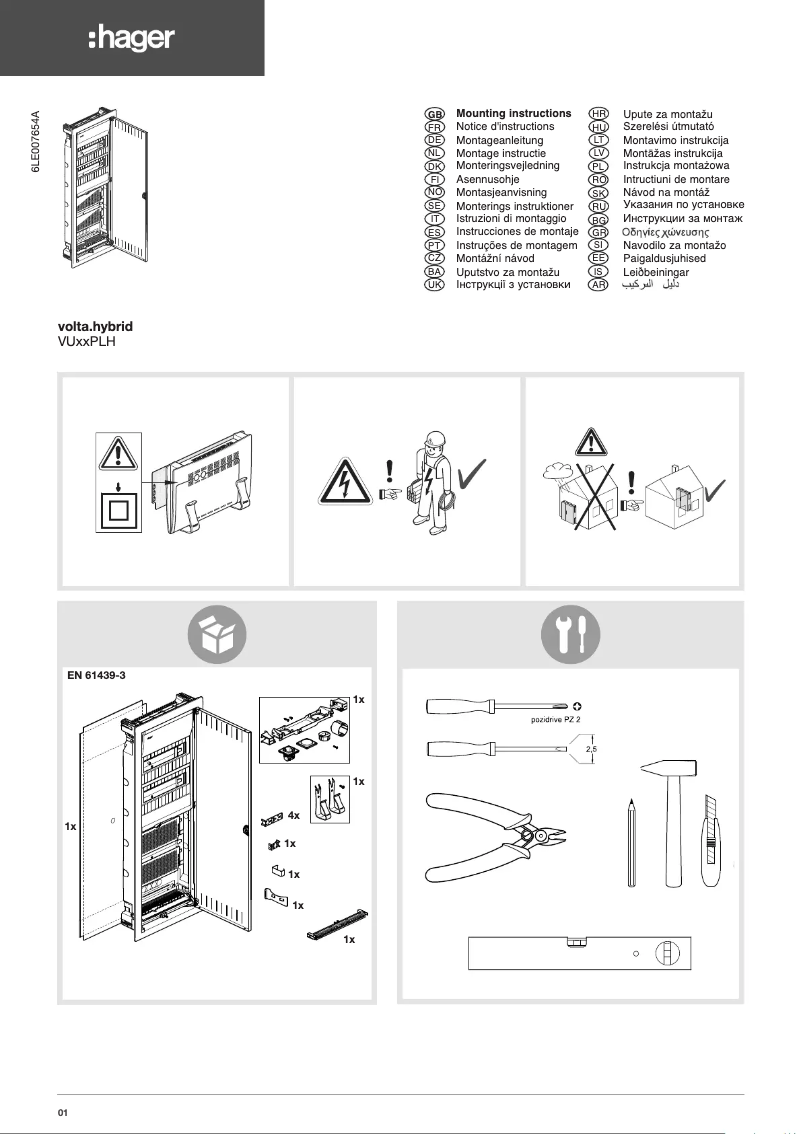 :hager

6LE007654A

GB Mounting instructions
FR Notice d'instructions
DE Montageanleitung
NL Montage instructie
DK Monteringsvejledning
FI Asennusohje
NO Montasjeanvisning
SE Monterings instruktioner
IT Istruzioni di montaggio
ES Instrucciones de montaje
PT Instruções de montagem
CZ Montážní návod
BA Uputstvo za montažu
UK Інструкції з установки

HR Upute za montažu
HU Szerelési útmutató
LT Montavimo instrukcija
LV Montāžas instrukcija
PL Instrukcja montażowa
RO Intructiuni de montare
SK Návod na montáž
RU Указания по установке
BG Инструкции за монтаж
GR Οδηγίες χώνευσης
SI Navodilo za montažo
EE Paigaldusjuhised
IS Leiðbeiningar
AR دليل التركيب

volta.hybrid
VUxxPLH

EN 61439-3

1x

1x

1x

4x

1x

1x

1x

1x

pozidrive PZ 2

2,5

01