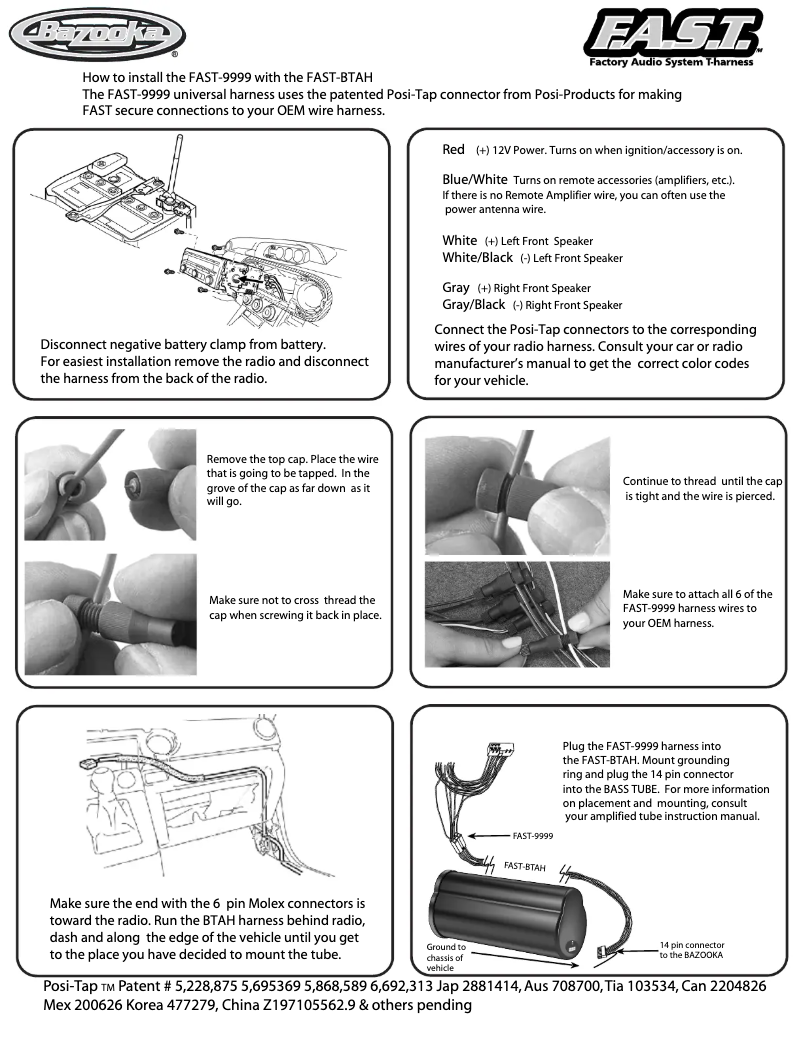 Bazooka®

F.A.S.T.™
Factory Audio System T-harness

How to install the FAST-9999 with the FAST-BTAH
The FAST-9999 universal harness uses the patented Posi-Tap connector from Posi-Products for making FAST secure connections to your OEM wire harness.

Disconnect negative battery clamp from battery.
For easiest installation remove the radio and disconnect the harness from the back of the radio.

Red (+) 12V Power. Turns on when ignition/accessory is on.

Blue/White Turns on remote accessories (amplifiers, etc.). If there is no Remote Amplifier wire, you can often use the power antenna wire.

White (+) Left Front Speaker
White/Black (-) Left Front Speaker

Gray (+) Right Front Speaker
Gray/Black (-) Right Front Speaker

Connect the Posi-Tap connectors to the corresponding wires of your radio harness. Consult your car or radio manufacturer's manual to get the correct color codes for your vehicle.

Remove the top cap. Place the wire that is going to be tapped. In the grove of the cap as far down as it will go.

Make sure not to cross thread the cap when screwing it back in place.

Continue to thread until the cap is tight and the wire is pierced.

Make sure to attach all 6 of the FAST-9999 harness wires to your OEM harness.

Make sure the end with the 6 pin Molex connectors is toward the radio. Run the BTAH harness behind radio, dash and along the edge of the vehicle until you get to the place you have decided to mount the tube.

Plug the FAST-9999 harness into the FAST-BTAH. Mount grounding ring and plug the 14 pin connector into the BASS TUBE. For more information on placement and mounting, consult your amplified tube instruction manual.

FAST-9999
FAST-BTAH
Ground to chassis of vehicle
14 pin connector to the BAZOOKA

Posi-Tap TM Patent # 5,228,875 5,695369 5,868,589 6,692,313 Jap 2881414, Aus 708700, Tia 103534, Can 2204826 Mex 200626 Korea 477279, China Z197105562.9 & others pending