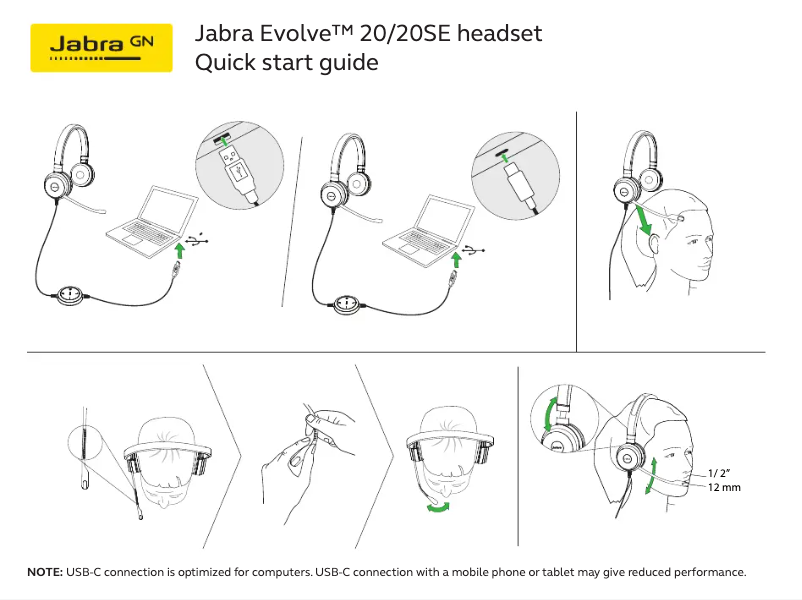 Jabra GN

Jabra Evolve™ 20/20SE headset
Quick start guide

1/2"
12 mm

NOTE: USB-C connection is optimized for computers. USB-C connection with a mobile phone or tablet may give reduced performance.