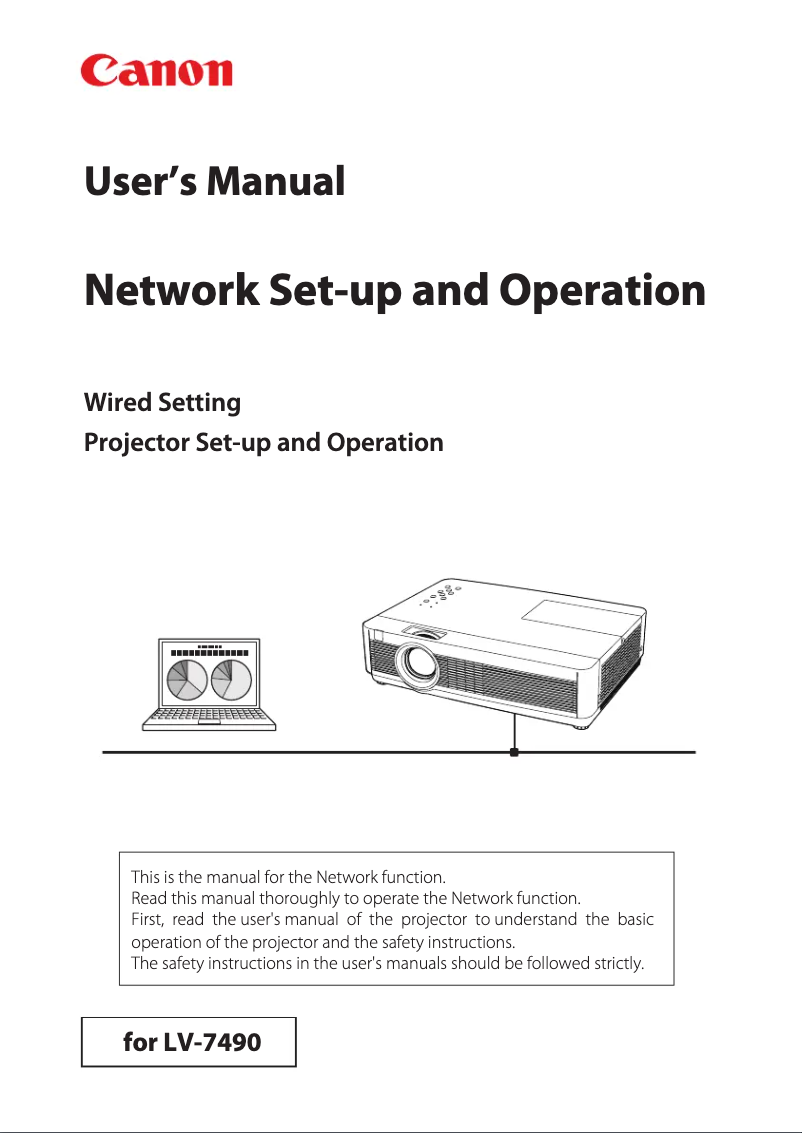 Canon

User's Manual

Network Set-up and Operation

Wired Setting
Projector Set-up and Operation

This is the manual for the Network function.
Read this manual thoroughly to operate the Network function.
First, read the user's manual of the projector to understand the basic operation of the projector and the safety instructions.
The safety instructions in the user's manuals should be followed strictly.

for LV-7490