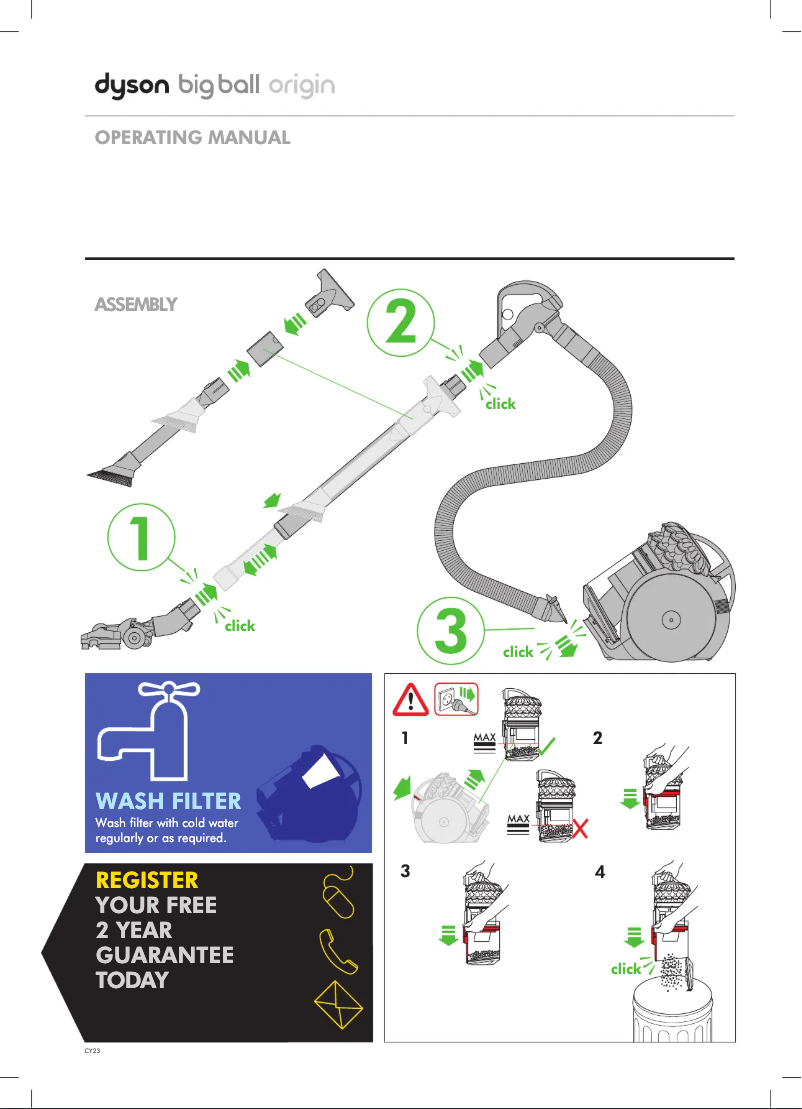 dyson big ball origin

OPERATING MANUAL

ASSEMBLY

2

click

1

click

3

click

WASH FILTER
Wash filter with cold water regularly or as required.

REGISTER
YOUR FREE
2 YEAR
GUARANTEE
TODAY

1

MAX

MAX

2

3

4

click

CY23