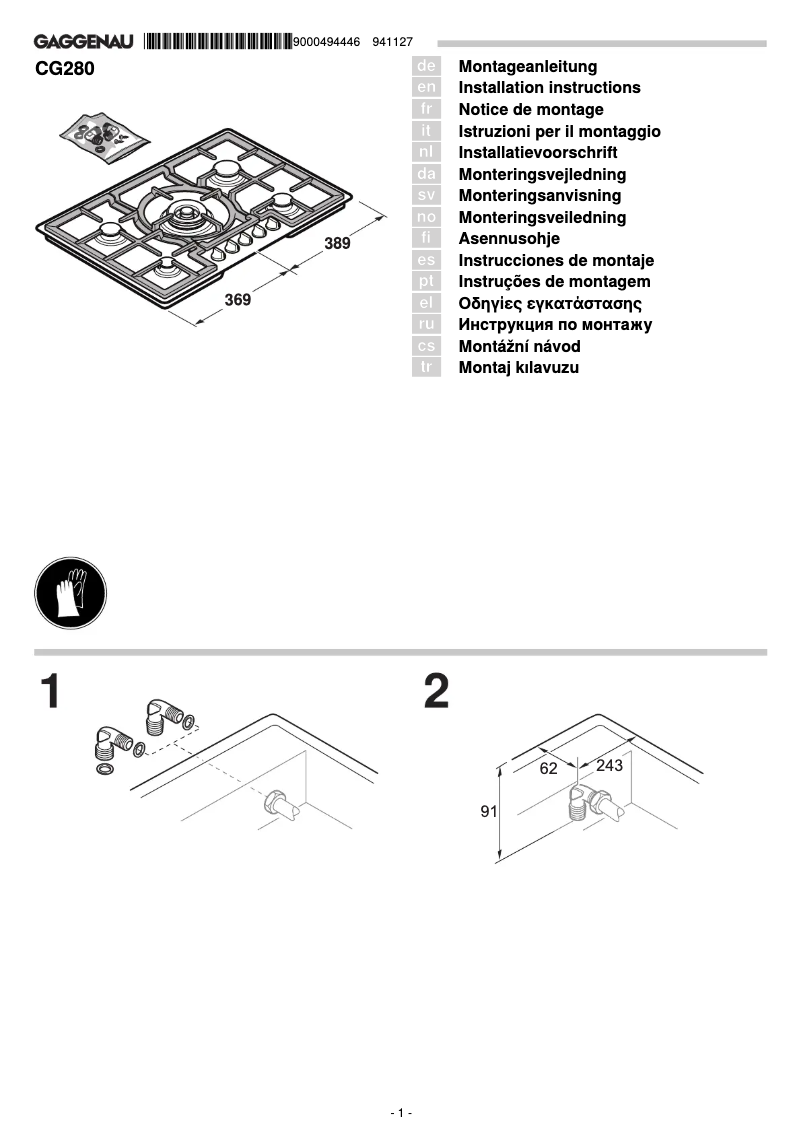 GAGGENAU 9000494446 941127

CG280

389

369

de Montageanleitung
en Installation instructions
fr Notice de montage
it Istruzioni per il montaggio
nl Installatievoorschrift
da Monteringsvejledning
sv Monteringsanvisning
no Monteringsveiledning
fi Asennusohje
es Instrucciones de montaje
pt Instruções de montagem
el Οδηγίες εγκατάστασης
ru Инструкция по монтажу
cs Montážní návod
tr Montaj kılavuzu

1

2

62

243

91

- 1 -