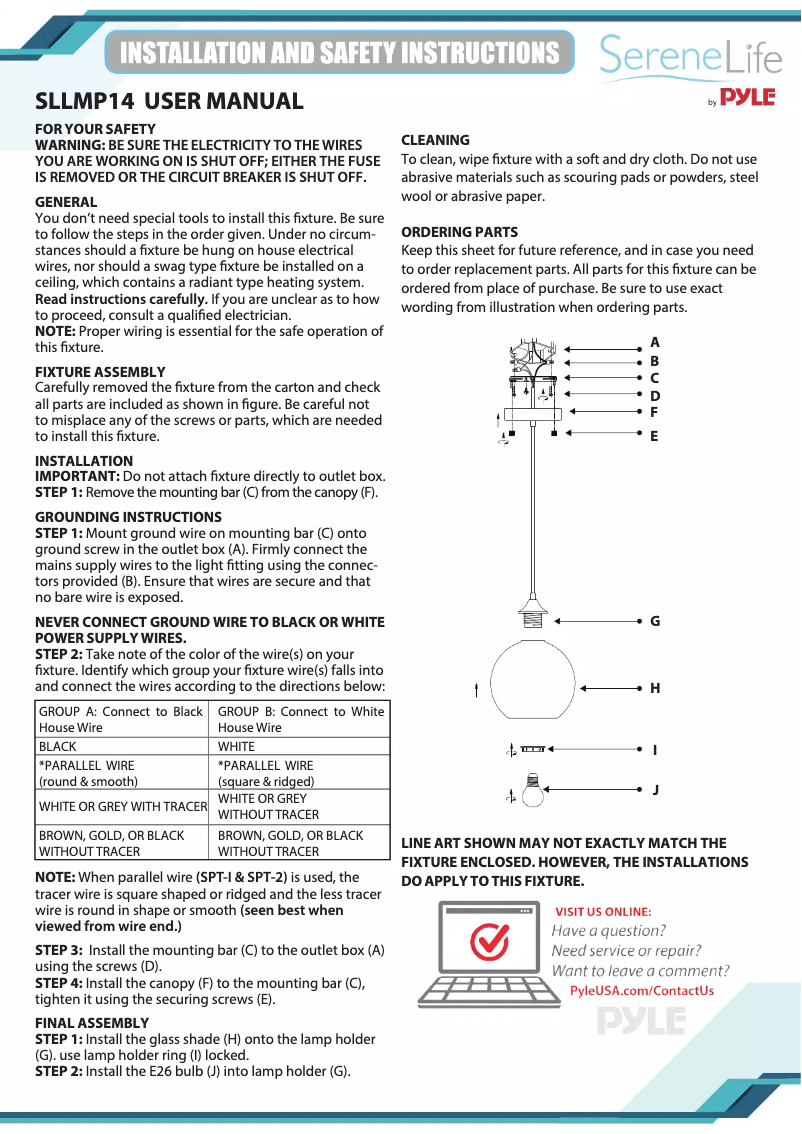 INSTALLATION AND SAFETY INSTRUCTIONS

SereneLife by PYLE

SLLMP14 USER MANUAL

FOR YOUR SAFETY
WARNING: BE SURE THE ELECTRICITY TO THE WIRES YOU ARE WORKING ON IS SHUT OFF; EITHER THE FUSE IS REMOVED OR THE CIRCUIT BREAKER IS SHUT OFF.

GENERAL
You don't need special tools to install this fixture. Be sure to follow the steps in the order given. Under no circumstances should a fixture be hung on house electrical wires, nor should a swag type fixture be installed on a ceiling, which contains a radiant type heating system. Read instructions carefully. If you are unclear as to how to proceed, consult a qualified electrician.
NOTE: Proper wiring is essential for the safe operation of this fixture.

FIXTURE ASSEMBLY
Carefully removed the fixture from the carton and check all parts are included as shown in figure. Be careful not to misplace any of the screws or parts, which are needed to install this fixture.

INSTALLATION
IMPORTANT: Do not attach fixture directly to outlet box.
STEP 1: Remove the mounting bar (C) from the canopy (F).

GROUNDING INSTRUCTIONS
STEP 1: Mount ground wire on mounting bar (C) onto ground screw in the outlet box (A). Firmly connect the mains supply wires to the light fitting using the connectors provided (B). Ensure that wires are secure and that no bare wire is exposed.

NEVER CONNECT GROUND WIRE TO BLACK OR WHITE POWER SUPPLY WIRES.
STEP 2: Take note of the color of the wire(s) on your fixture. Identify which group your fixture wire(s) falls into and connect the wires according to the directions below:

| GROUP A: Connect to Black House Wire | GROUP B: Connect to White House Wire |
|---|---|
| BLACK | WHITE |
| *PARALLEL WIRE (round & smooth) | *PARALLEL WIRE (square & ridged) |
| WHITE OR GREY WITH TRACER | WHITE OR GREY WITHOUT TRACER |
| BROWN, GOLD, OR BLACK WITHOUT TRACER | BROWN, GOLD, OR BLACK WITHOUT TRACER |

NOTE: When parallel wire (SPT-I & SPT-2) is used, the tracer wire is square shaped or ridged and the less tracer wire is round in shape or smooth (seen best when viewed from wire end.)

STEP 3: Install the mounting bar (C) to the outlet box (A) using the screws (D).
STEP 4: Install the canopy (F) to the mounting bar (C), tighten it using the securing screws (E).

FINAL ASSEMBLY
STEP 1: Install the glass shade (H) onto the lamp holder (G). use lamp holder ring (I) locked.
STEP 2: Install the E26 bulb (J) into lamp holder (G).

CLEANING
To clean, wipe fixture with a soft and dry cloth. Do not use abrasive materials such as scouring pads or powders, steel wool or abrasive paper.

ORDERING PARTS
Keep this sheet for future reference, and in case you need to order replacement parts. All parts for this fixture can be ordered from place of purchase. Be sure to use exact wording from illustration when ordering parts.

A
B
C
D
F
E
G
H
I
J

LINE ART SHOWN MAY NOT EXACTLY MATCH THE FIXTURE ENCLOSED. HOWEVER, THE INSTALLATIONS DO APPLY TO THIS FIXTURE.

VISIT US ONLINE:
Have a question?
Need service or repair?
Want to leave a comment?
PyleUSA.com/ContactUs
PYLE