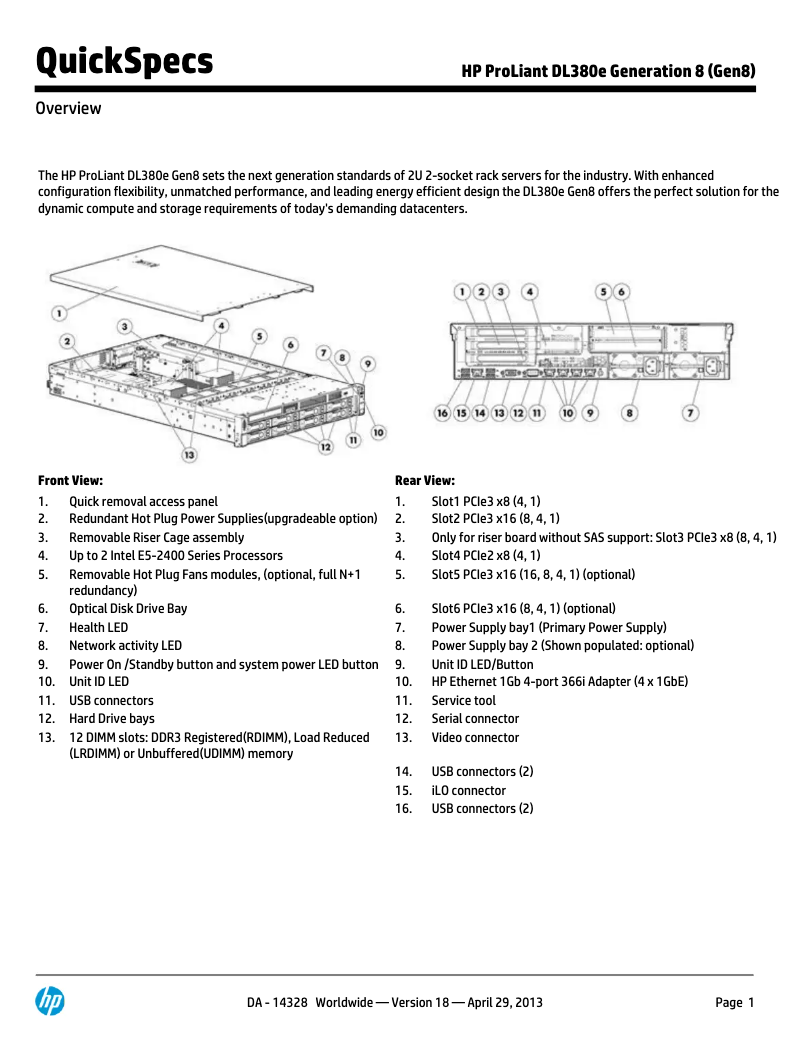 QuickSpecs

HP ProLiant DL380e Generation 8 (Gen8)

Overview

The HP ProLiant DL380e Gen8 sets the next generation standards of 2U 2-socket rack servers for the industry. With enhanced configuration flexibility, unmatched performance, and leading energy efficient design the DL380e Gen8 offers the perfect solution for the dynamic compute and storage requirements of today's demanding datacenters.

1 2 3 4 5 6 7 8 9 10 11 12 13

1 2 3 4 5 6 16 15 14 13 12 11 10 9 8 7

Front View:
1. Quick removal access panel
2. Redundant Hot Plug Power Supplies(upgradeable option)
3. Removable Riser Cage assembly
4. Up to 2 Intel E5-2400 Series Processors
5. Removable Hot Plug Fans modules, (optional, full N+1 redundancy)
6. Optical Disk Drive Bay
7. Health LED
8. Network activity LED
9. Power On /Standby button and system power LED button
10. Unit ID LED
11. USB connectors
12. Hard Drive bays
13. 12 DIMM slots: DDR3 Registered(RDIMM), Load Reduced (LRDIMM) or Unbuffered(UDIMM) memory

Rear View:
1. Slot1 PCIe3 x8 (4, 1)
2. Slot2 PCIe3 x16 (8, 4, 1)
3. Only for riser board without SAS support: Slot3 PCIe3 x8 (8, 4, 1)
4. Slot4 PCIe2 x8 (4, 1)
5. Slot5 PCIe3 x16 (16, 8, 4, 1) (optional)
6. Slot6 PCIe3 x16 (8, 4, 1) (optional)
7. Power Supply bay1 (Primary Power Supply)
8. Power Supply bay 2 (Shown populated: optional)
9. Unit ID LED/Button
10. HP Ethernet 1Gb 4-port 366i Adapter (4 x 1GbE)
11. Service tool
12. Serial connector
13. Video connector
14. USB connectors (2)
15. iLO connector
16. USB connectors (2)

DA - 14328 Worldwide — Version 18 — April 29, 2013

Page 1