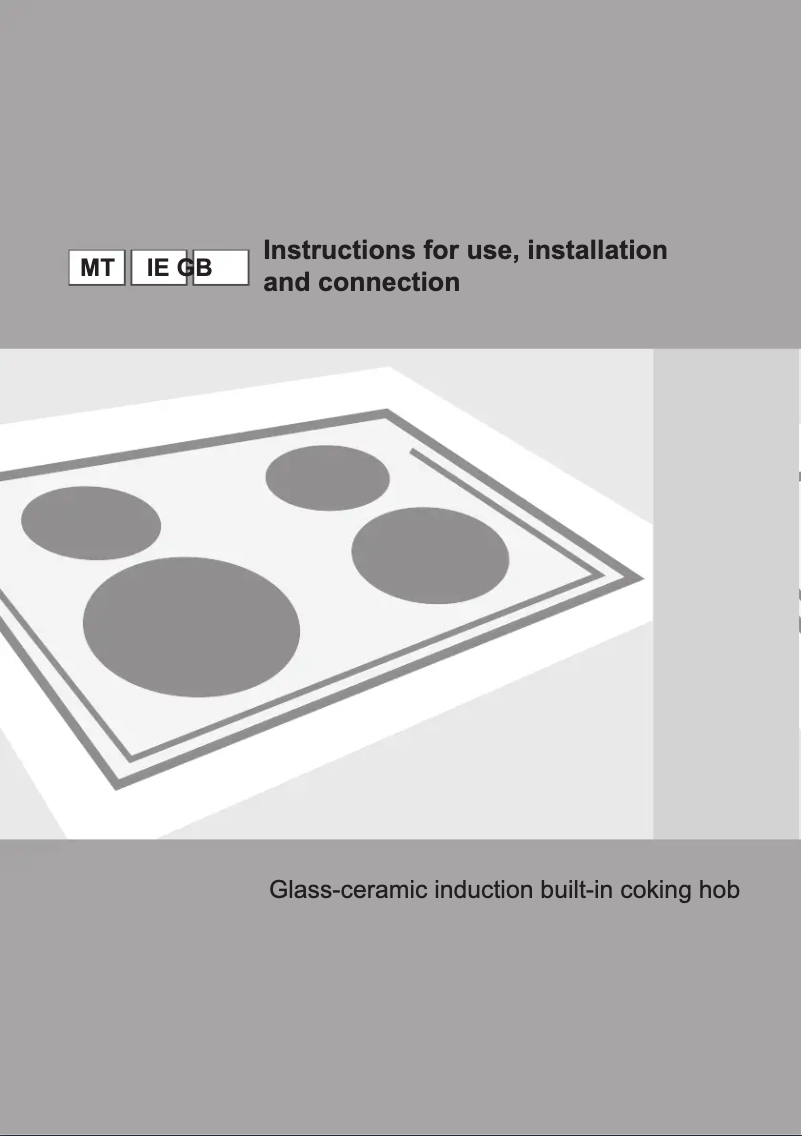 MT IE GB

Instructions for use, installation and connection

Glass-ceramic induction built-in coking hob