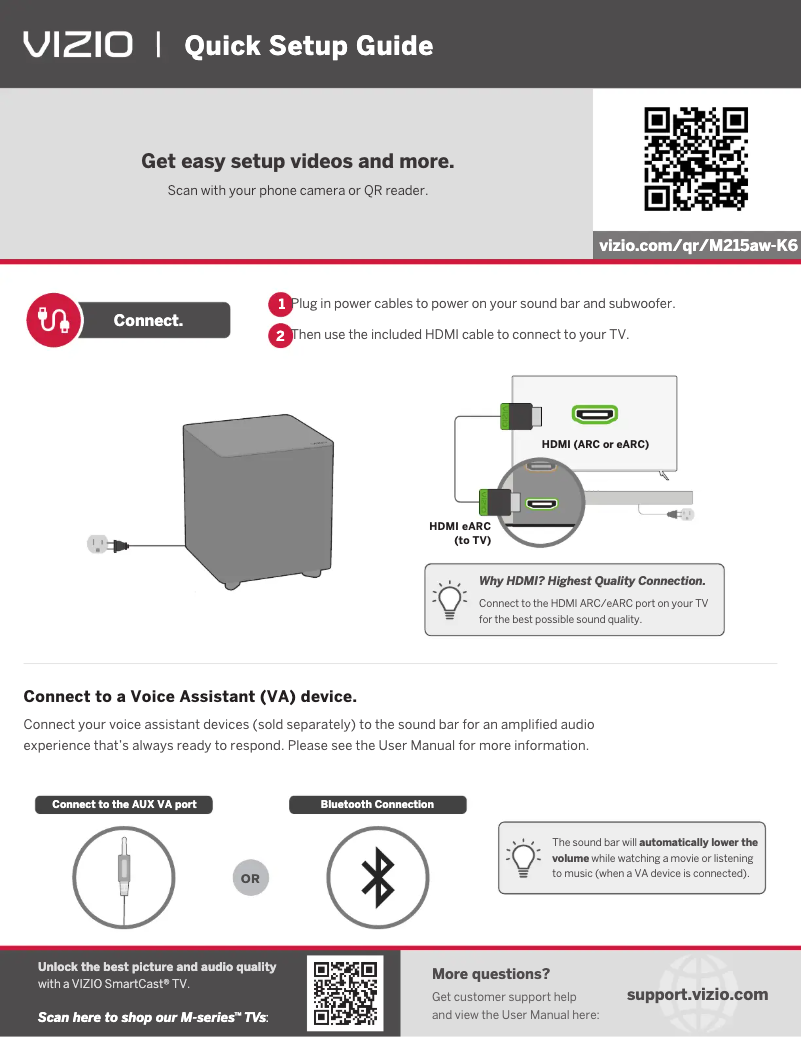 VIZIO | Quick Setup Guide

Get easy setup videos and more.

Scan with your phone camera or QR reader.

vizio.com/qr/M215aw-K6

Connect.

1 Plug in power cables to power on your sound bar and subwoofer.

2 Then use the included HDMI cable to connect to your TV.

HDMI (ARC or eARC)

HDMI eARC (to TV)

Why HDMI? Highest Quality Connection.

Connect to the HDMI ARC/eARC port on your TV for the best possible sound quality.

Connect to a Voice Assistant (VA) device.

Connect your voice assistant devices (sold separately) to the sound bar for an amplified audio experience that's always ready to respond. Please see the User Manual for more information.

Connect to the AUX VA port

OR

Bluetooth Connection

The sound bar will automatically lower the volume while watching a movie or listening to music (when a VA device is connected).

Unlock the best picture and audio quality with a VIZIO SmartCast® TV.

Scan here to shop our M-series™ TVs:

More questions?

Get customer support help and view the User Manual here:

support.vizio.com