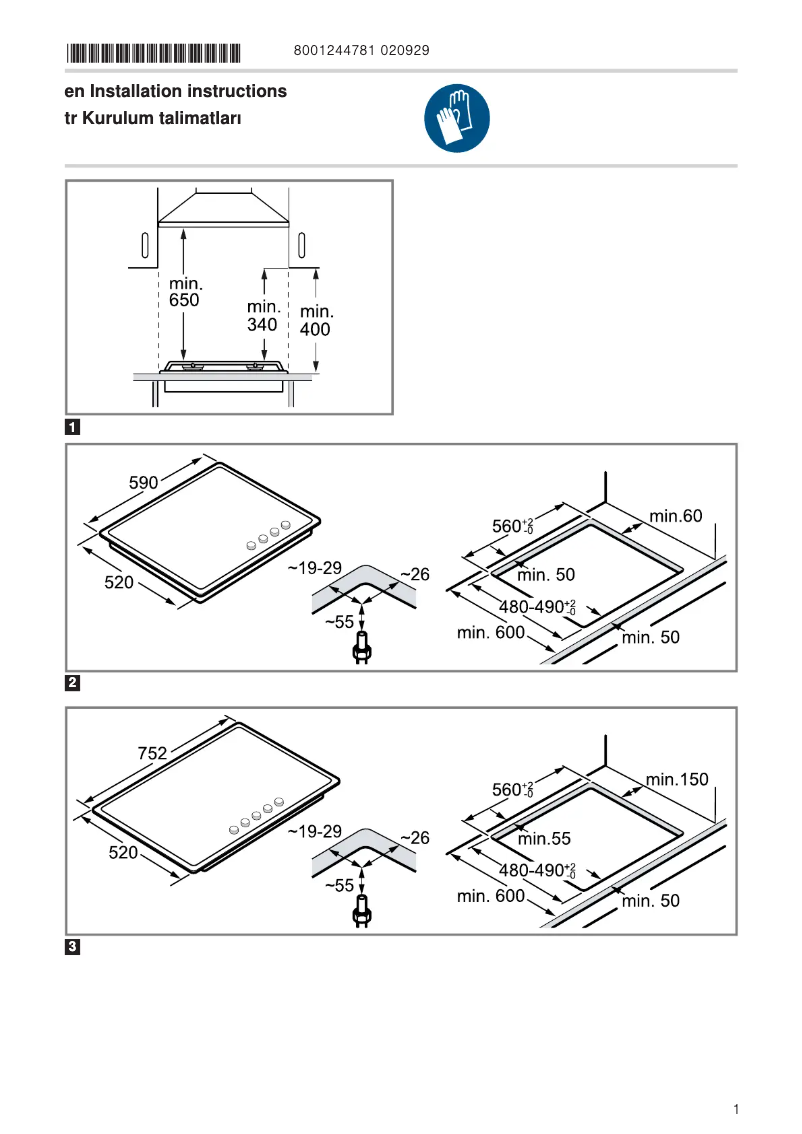 8001244781 020929

en Installation instructions
tr Kurulum talimatları

min. 650
min. 340
min. 400

1

590
520
~19-29
~26
~55
$560^{+2}_{-0}$
min.60
min. 50
$480\text{-}490^{+2}_{-0}$
min. 600
min. 50

2

752
520
~19-29
~26
~55
$560^{+2}_{-0}$
min.150
min.55
$480\text{-}490^{+2}_{-0}$
min. 600
min. 50

3

1