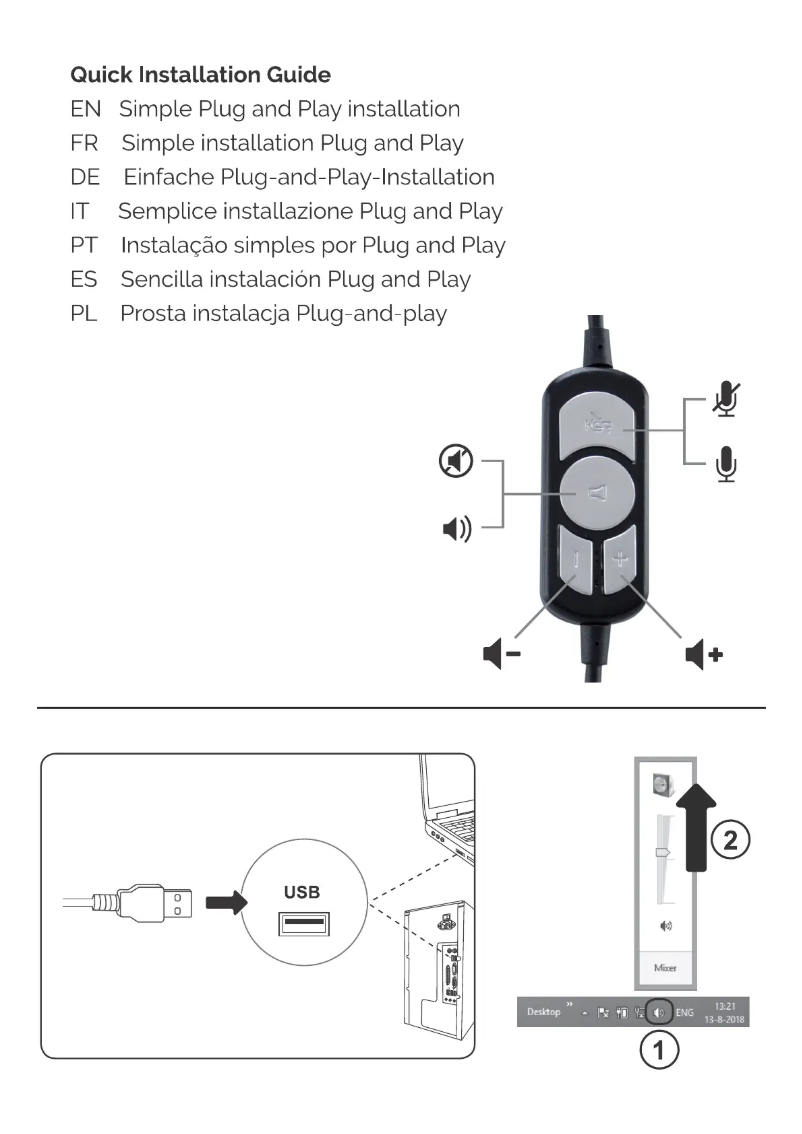 Quick Installation Guide
EN Simple Plug and Play installation
FR Simple installation Plug and Play
DE Einfache Plug-and-Play-Installation
IT Semplice installazione Plug and Play
PT Instalação simples por Plug and Play
ES Sencilla instalación Plug and Play
PL Prosta instalacja Plug-and-play

USB

2

Mixer

Desktop ENG 13:21 13-8-2018

1