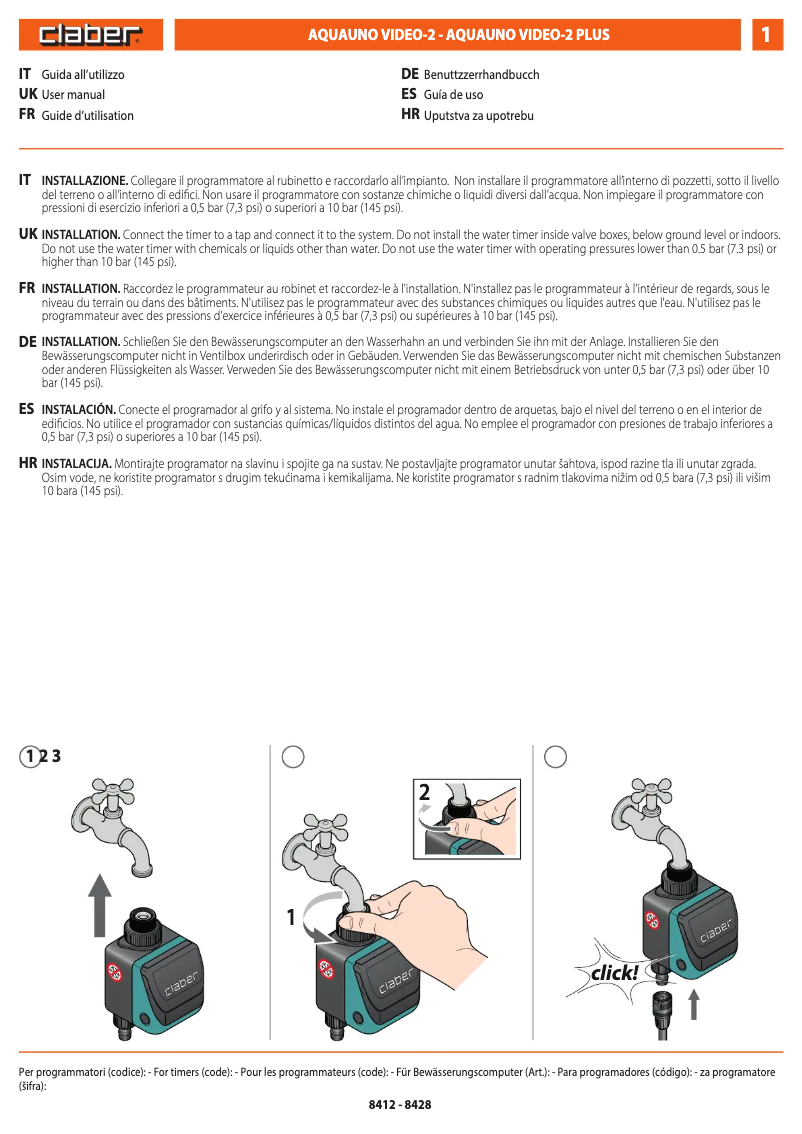 claber

AQUAUNO VIDEO-2 - AQUAUNO VIDEO-2 PLUS

1

IT Guida all'utilizzo
UK User manual
FR Guide d'utilisation

DE Benuttzzerrhandbucch
ES Guía de uso
HR Uputstva za upotrebu

IT INSTALLAZIONE. Collegare il programmatore al rubinetto e raccordarlo all'impianto. Non installare il programmatore all'interno di pozzetti, sotto il livello del terreno o all'interno di edifici. Non usare il programmatore con sostanze chimiche o liquidi diversi dall'acqua. Non impiegare il programmatore con pressioni di esercizio inferiori a 0,5 bar (7,3 psi) o superiori a 10 bar (145 psi).

UK INSTALLATION. Connect the timer to a tap and connect it to the system. Do not install the water timer inside valve boxes, below ground level or indoors. Do not use the water timer with chemicals or liquids other than water. Do not use the water timer with operating pressures lower than 0.5 bar (7.3 psi) or higher than 10 bar (145 psi).

FR INSTALLATION. Raccordez le programmateur au robinet et raccordez-le à l'installation. N'installez pas le programmateur à l'intérieur de regards, sous le niveau du terrain ou dans des bâtiments. N'utilisez pas le programmateur avec des substances chimiques ou liquides autres que l'eau. N'utilisez pas le programmateur avec des pressions d'exercice inférieures à 0,5 bar (7,3 psi) ou supérieures à 10 bar (145 psi).

DE INSTALLATION. Schließen Sie den Bewässerungscomputer an den Wasserhahn an und verbinden Sie ihn mit der Anlage. Installieren Sie den Bewässerungscomputer nicht in Ventilbox underirdisch oder in Gebäuden. Verwenden Sie das Bewässerungscomputer nicht mit chemischen Substanzen oder anderen Flüssigkeiten als Wasser. Verweden Sie des Bewässerungscomputer nicht mit einem Betriebsdruck von unter 0,5 bar (7,3 psi) oder über 10 bar (145 psi).

ES INSTALACIÓN. Conecte el programador al grifo y al sistema. No instale el programador dentro de arquetas, bajo el nivel del terreno o en el interior de edificios. No utilice el programador con sustancias químicas/líquidos distintos del agua. No emplee el programador con presiones de trabajo inferiores a 0,5 bar (7,3 psi) o superiores a 10 bar (145 psi).

HR INSTALACIJA. Montirajte programator na slavinu i spojite ga na sustav. Ne postavljajte programator unutar šahtova, ispod razine tla ili unutar zgrada. Osim vode, ne koristite programator s drugim tekućinama i kemikalijama. Ne koristite programator s radnim tlakovima nižim od 0,5 bara (7,3 psi) ili višim 10 bara (145 psi).

1 2 3

claber

2

1

claber

claber

click!

Per programmatori (codice): - For timers (code): - Pour les programmateurs (code): - Für Bewässerungscomputer (Art.): - Para programadores (código): - za programatore (šifra):

8412 - 8428