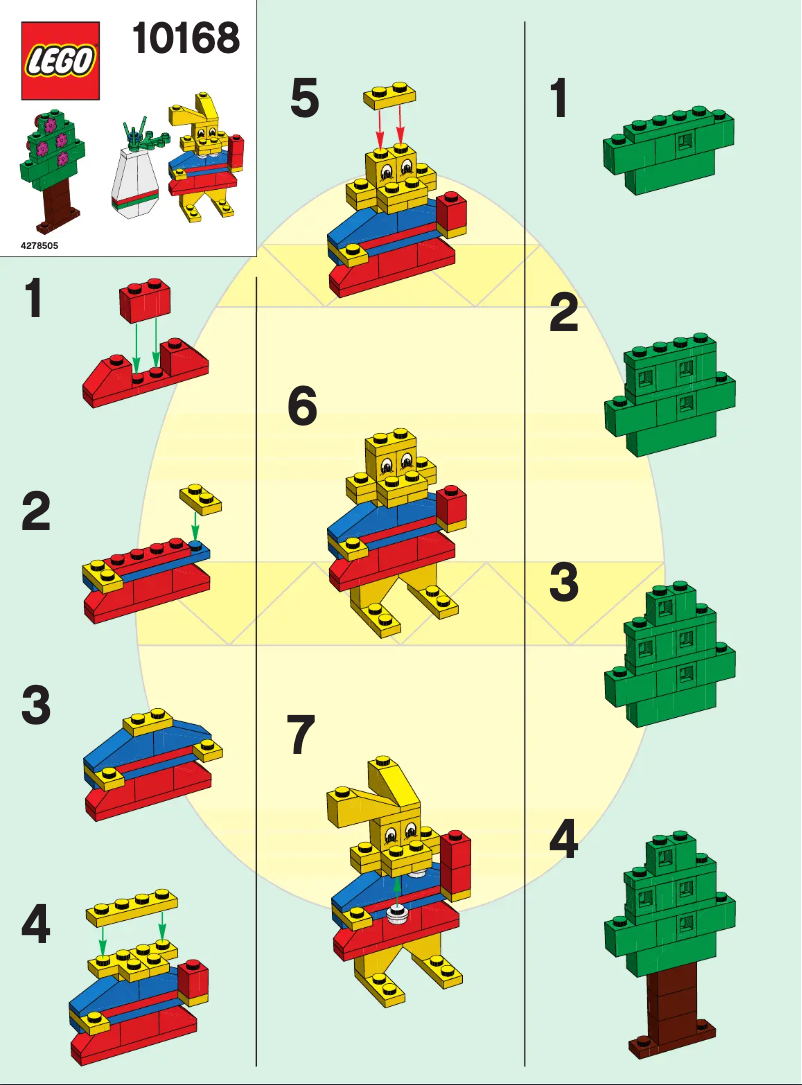 LEGO 10168

4278505

1

2

3

4

5

6

7

1

2

3

4