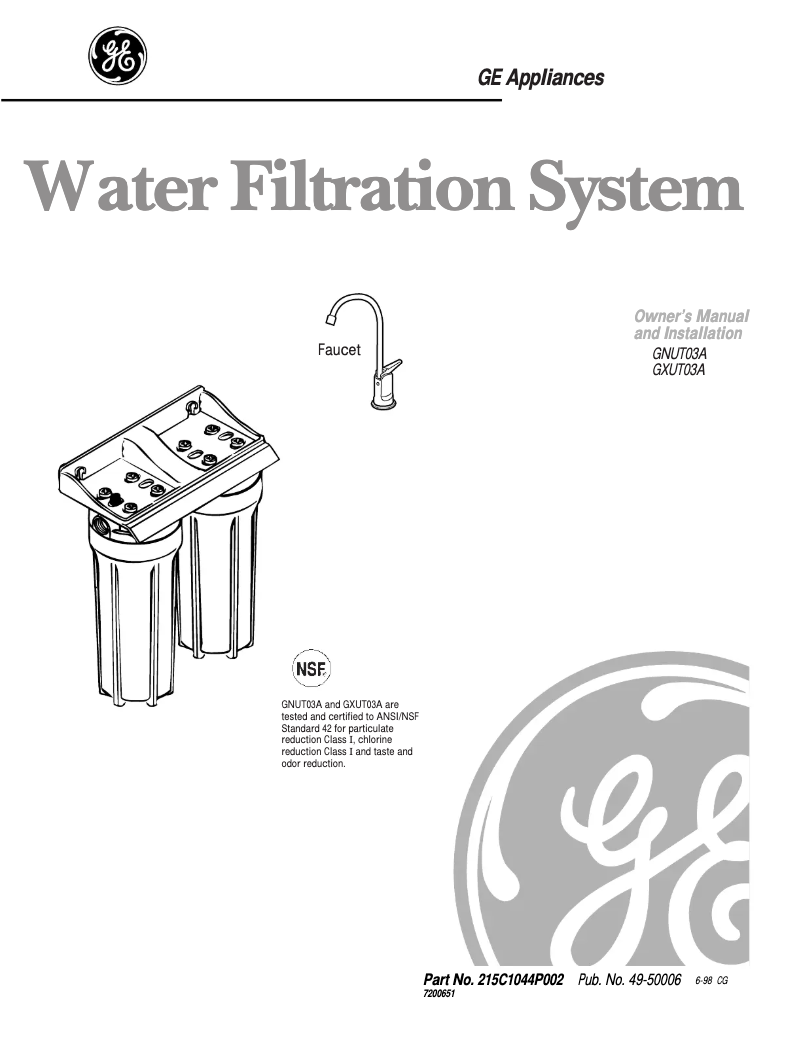 GE

GE Appliances

Water Filtration System

Faucet

Owner's Manual
and Installation
GNUT03A
GXUT03A

NSF

GNUT03A and GXUT03A are tested and certified to ANSI/NSF Standard 42 for particulate reduction Class I, chlorine reduction Class I and taste and odor reduction.

GE

Part No. 215C1044P002 Pub. No. 49-50006 6-98 CG
7200651