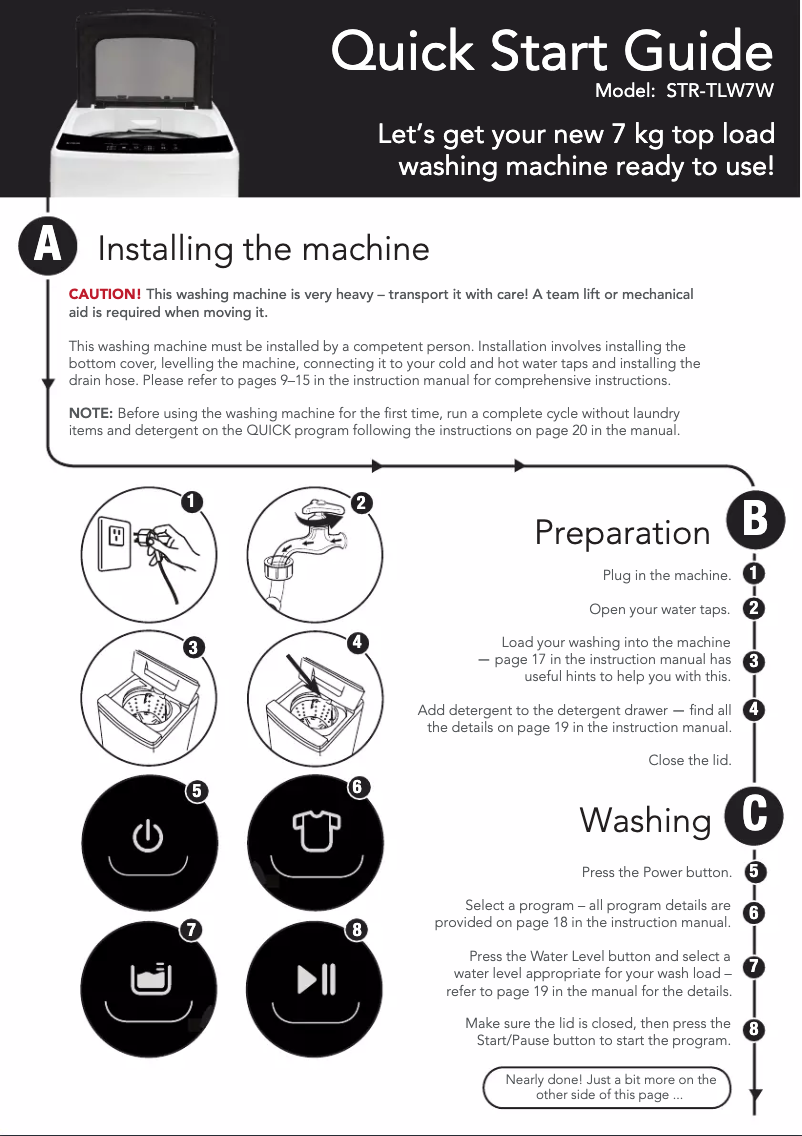 Quick Start Guide
Model: STR-TLW7W

Let's get your new 7 kg top load washing machine ready to use!

A Installing the machine

CAUTION! This washing machine is very heavy – transport it with care! A team lift or mechanical aid is required when moving it.

This washing machine must be installed by a competent person. Installation involves installing the bottom cover, levelling the machine, connecting it to your cold and hot water taps and installing the drain hose. Please refer to pages 9–15 in the instruction manual for comprehensive instructions.

NOTE: Before using the washing machine for the first time, run a complete cycle without laundry items and detergent on the QUICK program following the instructions on page 20 in the manual.

1 2 3 4 5 6 7 8

Preparation B

Plug in the machine. 1

Open your water taps. 2

Load your washing into the machine — page 17 in the instruction manual has useful hints to help you with this. 3

Add detergent to the detergent drawer — find all the details on page 19 in the instruction manual. 4

Close the lid.

Washing C

Press the Power button. 5

Select a program – all program details are provided on page 18 in the instruction manual. 6

Press the Water Level button and select a water level appropriate for your wash load – refer to page 19 in the manual for the details. 7

Make sure the lid is closed, then press the Start/Pause button to start the program. 8

Nearly done! Just a bit more on the other side of this page ...