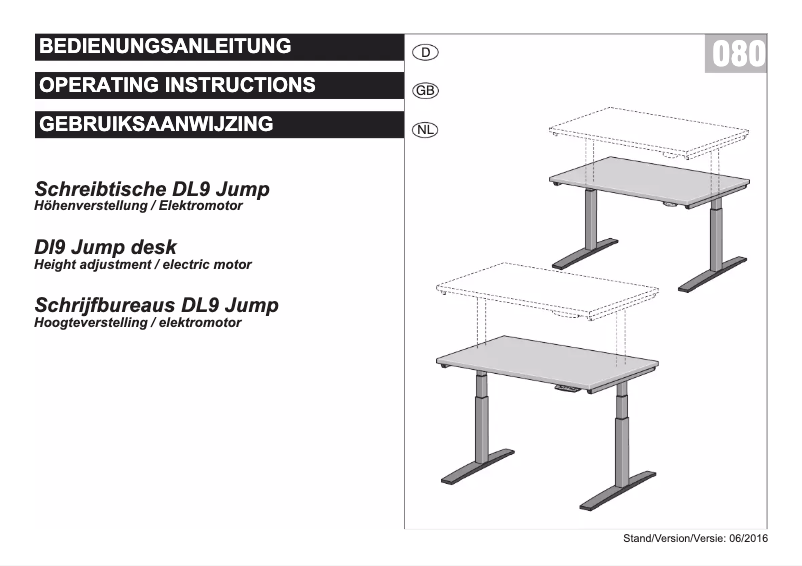 BEDIENUNGSANLEITUNG

D

080

OPERATING INSTRUCTIONS

GB

GEBRUIKSAANWIJZING

NL

Schreibtische DL9 Jump
Höhenverstellung / Elektromotor

Dl9 Jump desk
Height adjustment / electric motor

Schrijfbureaus DL9 Jump
Hoogteverstelling / elektromotor

Stand/Version/Versie: 06/2016