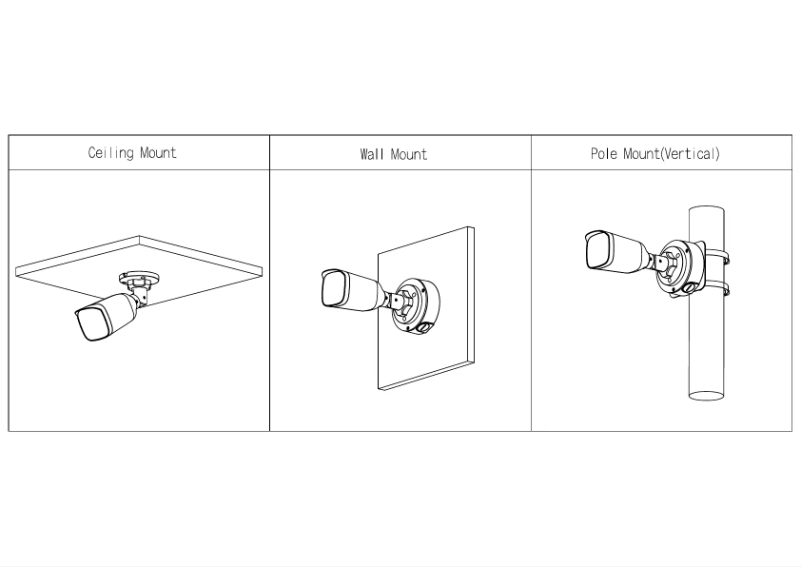 | Ceiling Mount | Wall Mount | Pole Mount(Vertical) |
|---|---|---|
| | | |