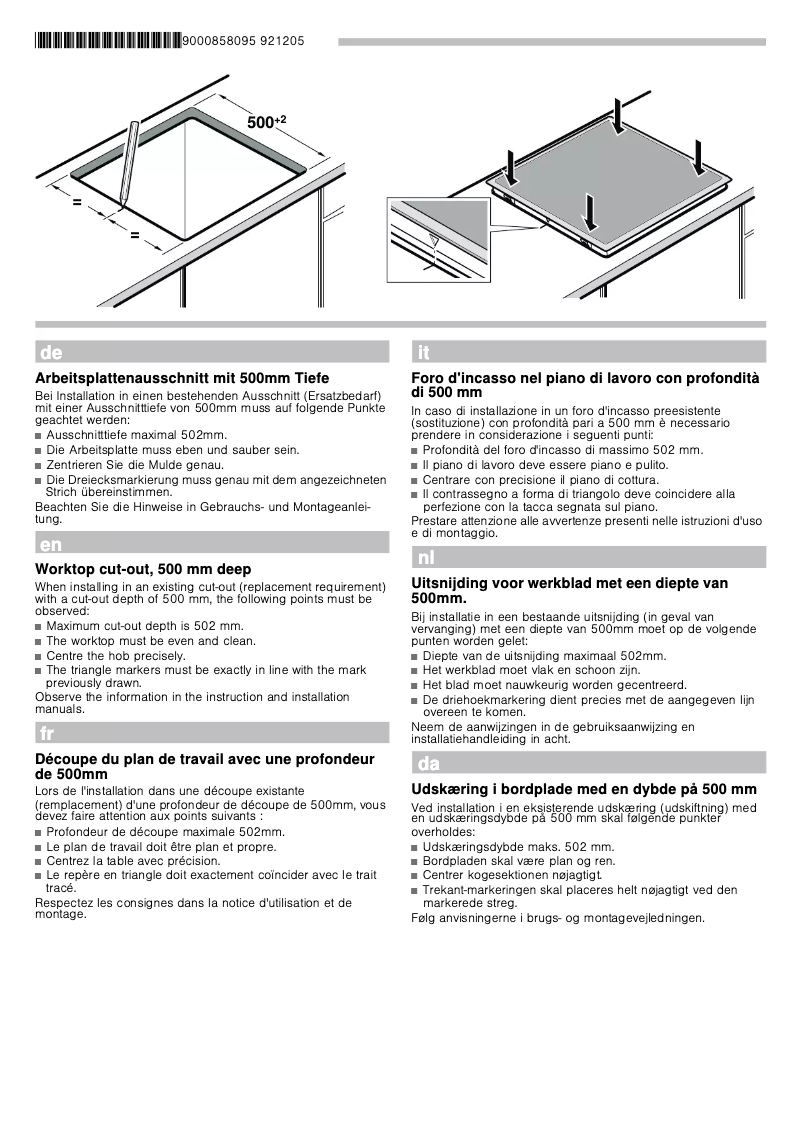 9000858095 921205

$500^{+2}$

=

=

de

Arbeitsplattenausschnitt mit 500mm Tiefe

Bei Installation in einen bestehenden Ausschnitt (Ersatzbedarf) mit einer Ausschnitttiefe von 500mm muss auf folgende Punkte geachtet werden:
■ Ausschnitttiefe maximal 502mm.
■ Die Arbeitsplatte muss eben und sauber sein.
■ Zentrieren Sie die Mulde genau.
■ Die Dreiecksmarkierung muss genau mit dem angezeichneten Strich übereinstimmen.
Beachten Sie die Hinweise in Gebrauchs- und Montageanleitung.

en

Worktop cut-out, 500 mm deep

When installing in an existing cut-out (replacement requirement) with a cut-out depth of 500 mm, the following points must be observed:
■ Maximum cut-out depth is 502 mm.
■ The worktop must be even and clean.
■ Centre the hob precisely.
■ The triangle markers must be exactly in line with the mark previously drawn.
Observe the information in the instruction and installation manuals.

fr

Découpe du plan de travail avec une profondeur de 500mm

Lors de l'installation dans une découpe existante (remplacement) d'une profondeur de découpe de 500mm, vous devez faire attention aux points suivants :
■ Profondeur de découpe maximale 502mm.
■ Le plan de travail doit être plan et propre.
■ Centrez la table avec précision.
■ Le repère en triangle doit exactement coïncider avec le trait tracé.
Respectez les consignes dans la notice d'utilisation et de montage.

it

Foro d'incasso nel piano di lavoro con profondità di 500 mm

In caso di installazione in un foro d'incasso preesistente (sostituzione) con profondità pari a 500 mm è necessario prendere in considerazione i seguenti punti:
■ Profondità del foro d'incasso di massimo 502 mm.
■ Il piano di lavoro deve essere piano e pulito.
■ Centrare con precisione il piano di cottura.
■ Il contrassegno a forma di triangolo deve coincidere alla perfezione con la tacca segnata sul piano.
Prestare attenzione alle avvertenze presenti nelle istruzioni d'uso e di montaggio.

nl

Uitsnijding voor werkblad met een diepte van 500mm.

Bij installatie in een bestaande uitsnijding (in geval van vervanging) met een diepte van 500mm moet op de volgende punten worden gelet:
■ Diepte van de uitsnijding maximaal 502mm.
■ Het werkblad moet vlak en schoon zijn.
■ Het blad moet nauwkeurig worden gecentreerd.
■ De driehoekmarkering dient precies met de aangegeven lijn overeen te komen.
Neem de aanwijzingen in de gebruiksaanwijzing en installatiehandleiding in acht.

da

Udskæring i bordplade med en dybde på 500 mm

Ved installation i en eksisterende udskæring (udskiftning) med en udskæringsdybde på 500 mm skal følgende punkter overholdes:
■ Udskæringsdybde maks. 502 mm.
■ Bordpladen skal være plan og ren.
■ Centrer kogesektionen nøjagtigt.
■ Trekant-markeringen skal placeres helt nøjagtigt ved den markerede streg.
Følg anvisningerne i brugs- og montagevejledningen.