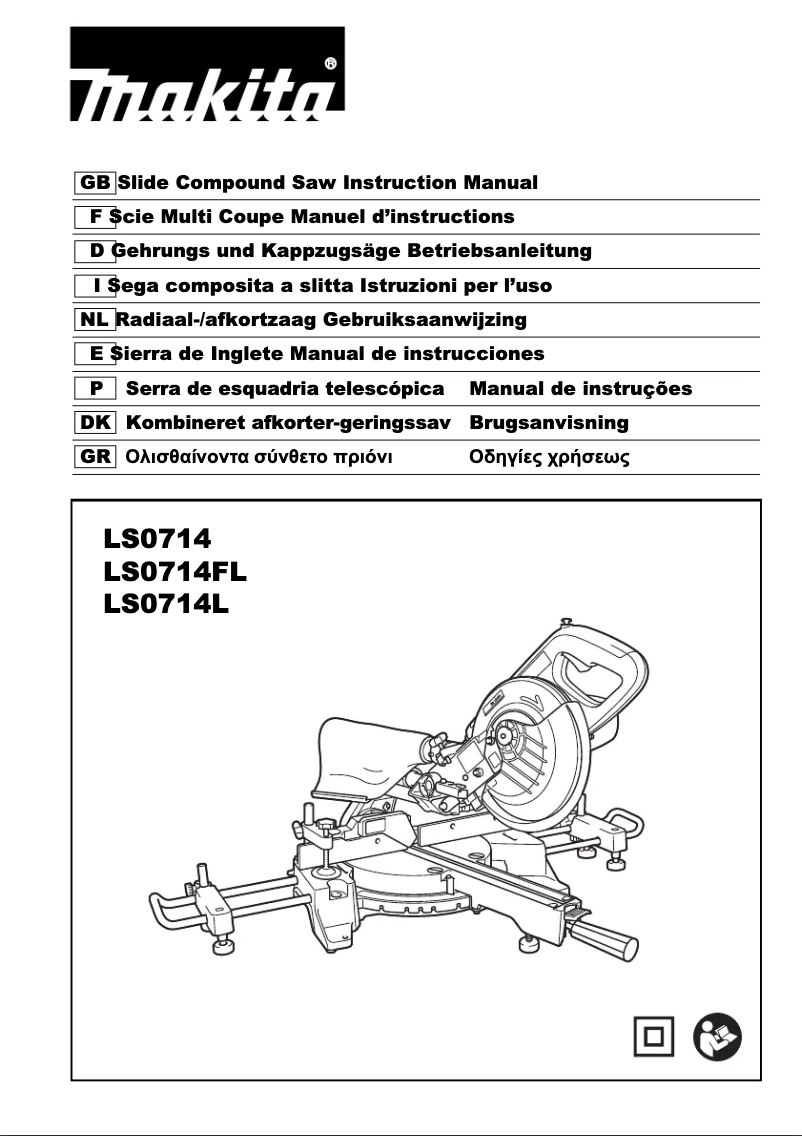 makita®

GB Slide Compound Saw Instruction Manual
F Scie Multi Coupe Manuel d'instructions
D Gehrungs und Kappzugsäge Betriebsanleitung
I Sega composita a slitta Istruzioni per l'uso
NL Radiaal-/afkortzaag Gebruiksaanwijzing
E Sierra de Inglete Manual de instrucciones
P Serra de esquadria telescópica Manual de instruções
DK Kombineret afkorter-geringssav Brugsanvisning
GR Ολισθαίνοντα σύνθετο πριόνι Οδηγίες χρήσεως

LS0714
LS0714FL
LS0714L