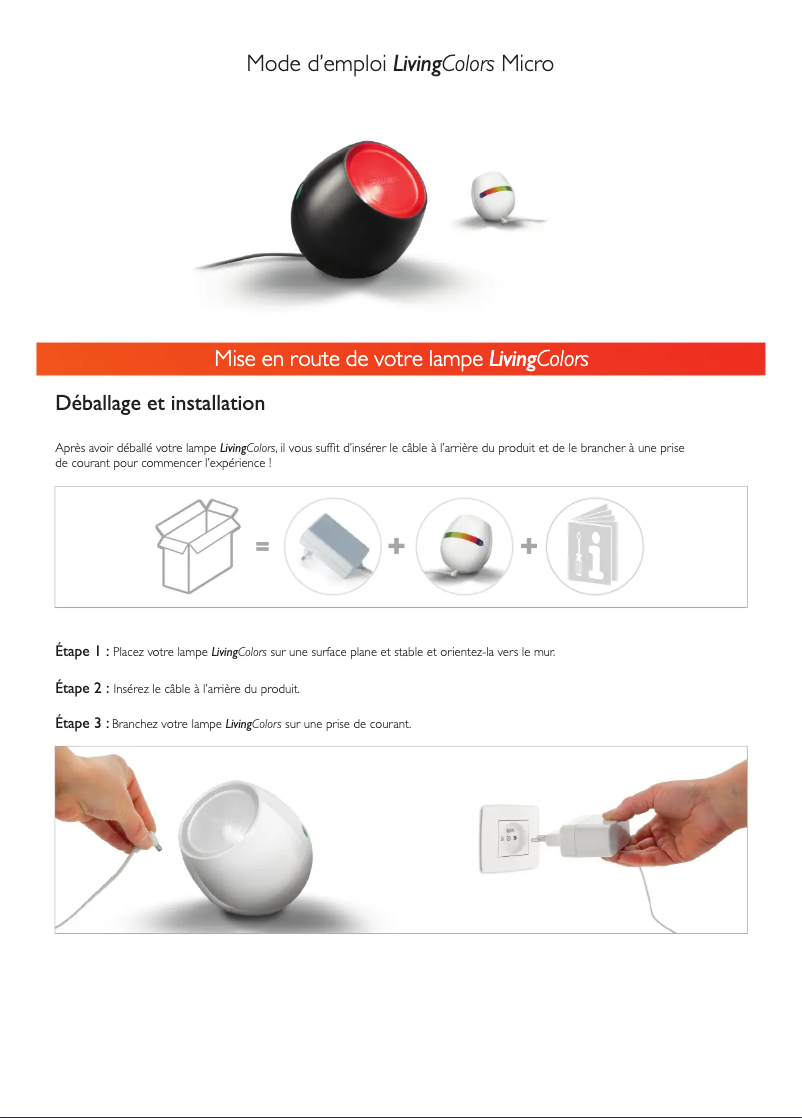 Mode d'emploi LivingColors Micro

Mise en route de votre lampe LivingColors

Déballage et installation

Après avoir déballé votre lampe LivingColors, il vous suffit d'insérer le câble à l'arrière du produit et de le brancher à une prise de courant pour commencer l'expérience !

= + +

Étape 1 : Placez votre lampe LivingColors sur une surface plane et stable et orientez-la vers le mur.

Étape 2 : Insérez le câble à l'arrière du produit.

Étape 3 : Branchez votre lampe LivingColors sur une prise de courant.