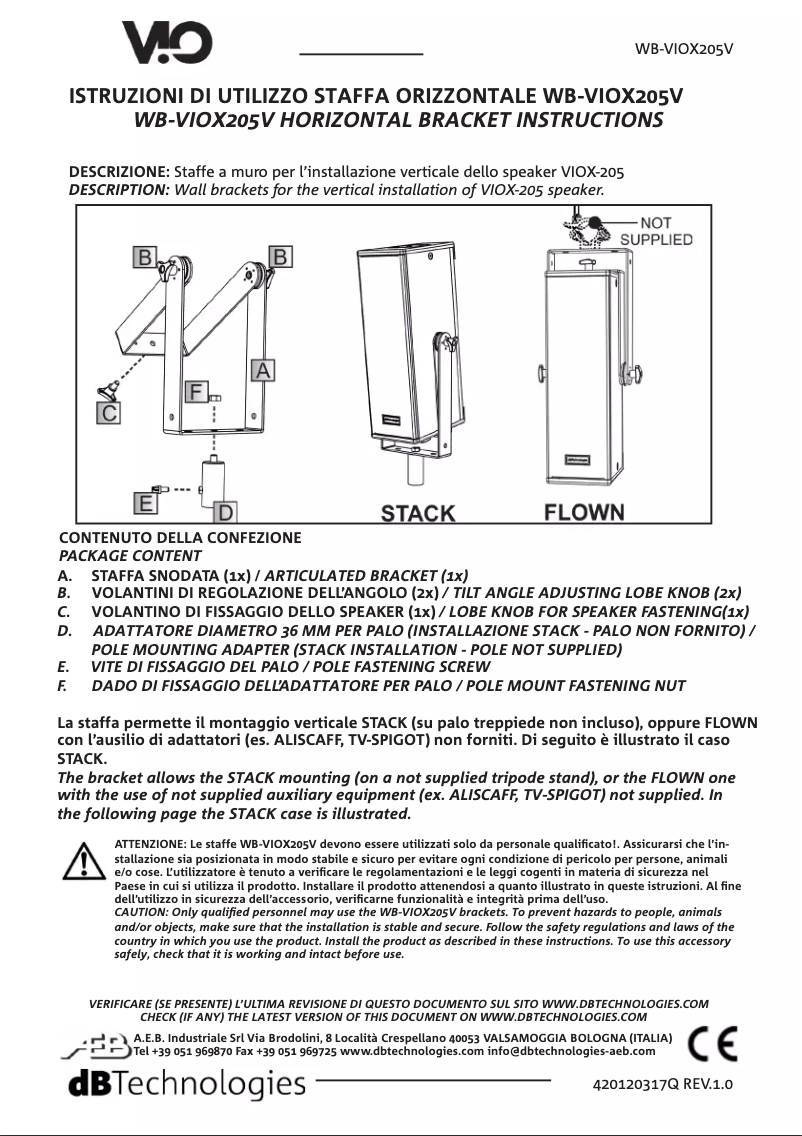 VIO

WB-VIOX205V

ISTRUZIONI DI UTILIZZO STAFFA ORIZZONTALE WB-VIOX205V
WB-VIOX205V HORIZONTAL BRACKET INSTRUCTIONS

DESCRIZIONE: Staffe a muro per l'installazione verticale dello speaker VIOX-205
DESCRIPTION: Wall brackets for the vertical installation of VIOX-205 speaker.

B B A F C E D STACK NOT SUPPLIED FLOWN

CONTENUTO DELLA CONFEZIONE
PACKAGE CONTENT
A. STAFFA SNODATA (1x) / ARTICULATED BRACKET (1x)
B. VOLANTINI DI REGOLAZIONE DELL'ANGOLO (2x) / TILT ANGLE ADJUSTING LOBE KNOB (2x)
C. VOLANTINO DI FISSAGGIO DELLO SPEAKER (1x) / LOBE KNOB FOR SPEAKER FASTENING(1x)
D. ADATTATORE DIAMETRO 36 MM PER PALO (INSTALLAZIONE STACK - PALO NON FORNITO) / POLE MOUNTING ADAPTER (STACK INSTALLATION - POLE NOT SUPPLIED)
E. VITE DI FISSAGGIO DEL PALO / POLE FASTENING SCREW
F. DADO DI FISSAGGIO DELL'ADATTATORE PER PALO / POLE MOUNT FASTENING NUT

La staffa permette il montaggio verticale STACK (su palo treppiede non incluso), oppure FLOWN con l'ausilio di adattatori (es. ALISCAFF, TV-SPIGOT) non forniti. Di seguito è illustrato il caso STACK.
The bracket allows the STACK mounting (on a not supplied tripode stand), or the FLOWN one with the use of not supplied auxiliary equipment (ex. ALISCAFF, TV-SPIGOT) not supplied. In the following page the STACK case is illustrated.

ATTENZIONE: Le staffe WB-VIOX205V devono essere utilizzati solo da personale qualificato!. Assicurarsi che l'installazione sia posizionata in modo stabile e sicuro per evitare ogni condizione di pericolo per persone, animali e/o cose. L'utilizzatore è tenuto a verificare le regolamentazioni e le leggi cogenti in materia di sicurezza nel Paese in cui si utilizza il prodotto. Installare il prodotto attenendosi a quanto illustrato in queste istruzioni. Al fine dell'utilizzo in sicurezza dell'accessorio, verificarne funzionalità e integrità prima dell'uso.
CAUTION: Only qualified personnel may use the WB-VIOX205V brackets. To prevent hazards to people, animals and/or objects, make sure that the installation is stable and secure. Follow the safety regulations and laws of the country in which you use the product. Install the product as described in these instructions. To use this accessory safely, check that it is working and intact before use.

VERIFICARE (SE PRESENTE) L'ULTIMA REVISIONE DI QUESTO DOCUMENTO SUL SITO WWW.DBTECHNOLOGIES.COM
CHECK (IF ANY) THE LATEST VERSION OF THIS DOCUMENT ON WWW.DBTECHNOLOGIES.COM

AEB A.E.B. Industriale Srl Via Brodolini, 8 Località Crespellano 40053 VALSAMOGGIA BOLOGNA (ITALIA)
Tel +39 051 969870 Fax +39 051 969725 www.dbtechnologies.com info@dbtechnologies-aeb.com
CE
dBTechnologies
420120317Q REV.1.0