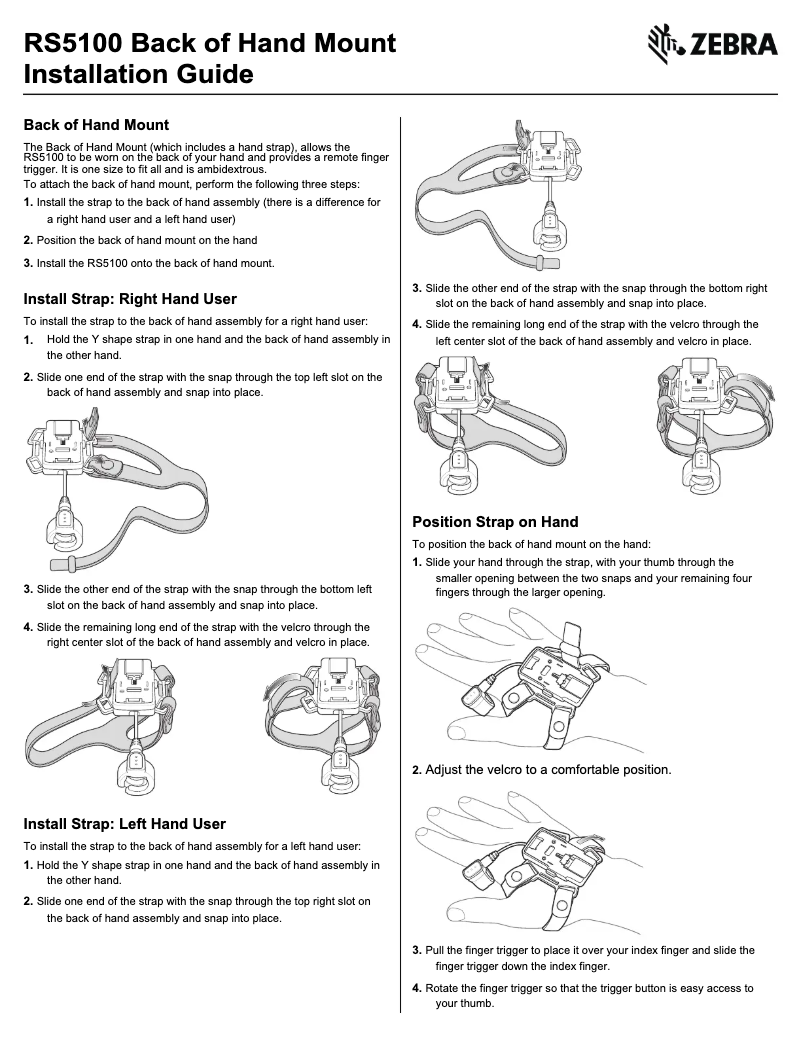 RS5100 Back of Hand Mount Installation Guide

ZEBRA

Back of Hand Mount

The Back of Hand Mount (which includes a hand strap), allows the RS5100 to be worn on the back of your hand and provides a remote finger trigger. It is one size to fit all and is ambidextrous.
To attach the back of hand mount, perform the following three steps:

1. Install the strap to the back of hand assembly (there is a difference for a right hand user and a left hand user)

2. Position the back of hand mount on the hand

3. Install the RS5100 onto the back of hand mount.

Install Strap: Right Hand User

To install the strap to the back of hand assembly for a right hand user:

1. Hold the Y shape strap in one hand and the back of hand assembly in the other hand.

2. Slide one end of the strap with the snap through the top left slot on the back of hand assembly and snap into place.

3. Slide the other end of the strap with the snap through the bottom left slot on the back of hand assembly and snap into place.

4. Slide the remaining long end of the strap with the velcro through the right center slot of the back of hand assembly and velcro in place.

Install Strap: Left Hand User

To install the strap to the back of hand assembly for a left hand user:

1. Hold the Y shape strap in one hand and the back of hand assembly in the other hand.

2. Slide one end of the strap with the snap through the top right slot on the back of hand assembly and snap into place.

3. Slide the other end of the strap with the snap through the bottom right slot on the back of hand assembly and snap into place.

4. Slide the remaining long end of the strap with the velcro through the left center slot of the back of hand assembly and velcro in place.

Position Strap on Hand

To position the back of hand mount on the hand:

1. Slide your hand through the strap, with your thumb through the smaller opening between the two snaps and your remaining four fingers through the larger opening.

2. Adjust the velcro to a comfortable position.

3. Pull the finger trigger to place it over your index finger and slide the finger trigger down the index finger.

4. Rotate the finger trigger so that the trigger button is easy access to your thumb.