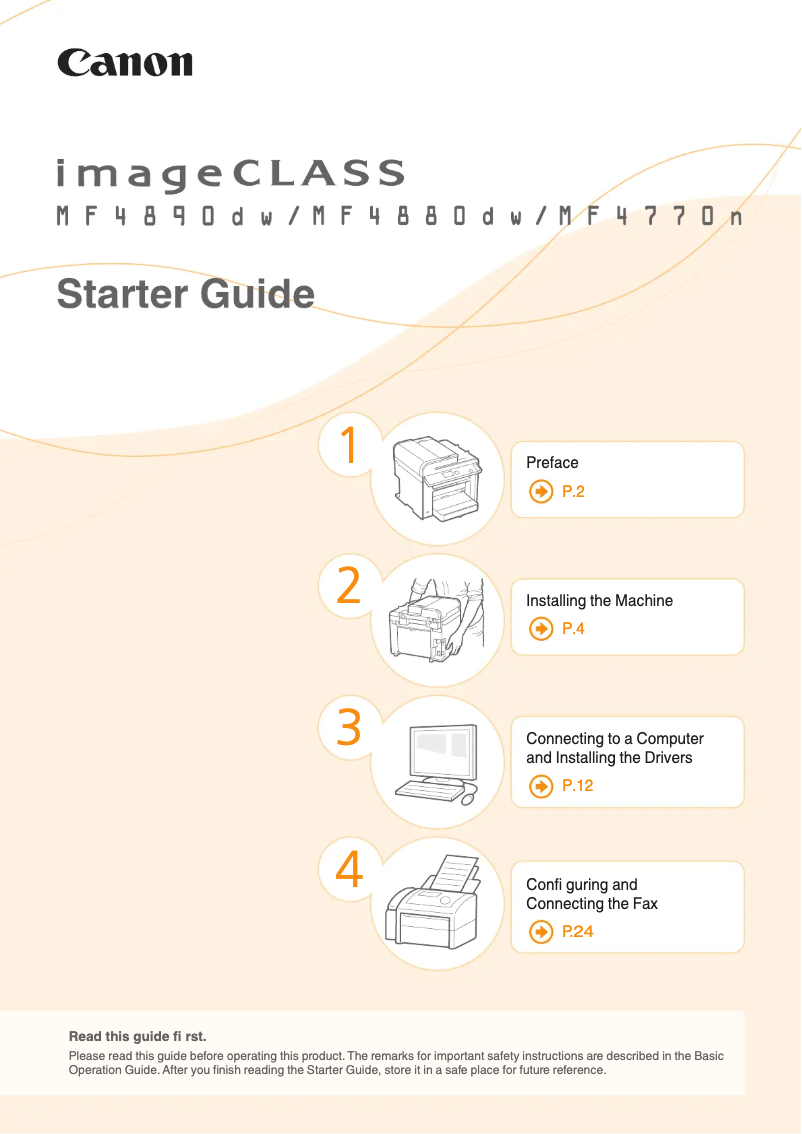 Canon

imageCLASS
MF4890dw/MF4880dw/MF4770n

Starter Guide

1
Preface
P.2

2
Installing the Machine
P.4

3
Connecting to a Computer and Installing the Drivers
P.12

4
Confi guring and Connecting the Fax
P.24

Read this guide fi rst.
Please read this guide before operating this product. The remarks for important safety instructions are described in the Basic Operation Guide. After you finish reading the Starter Guide, store it in a safe place for future reference.