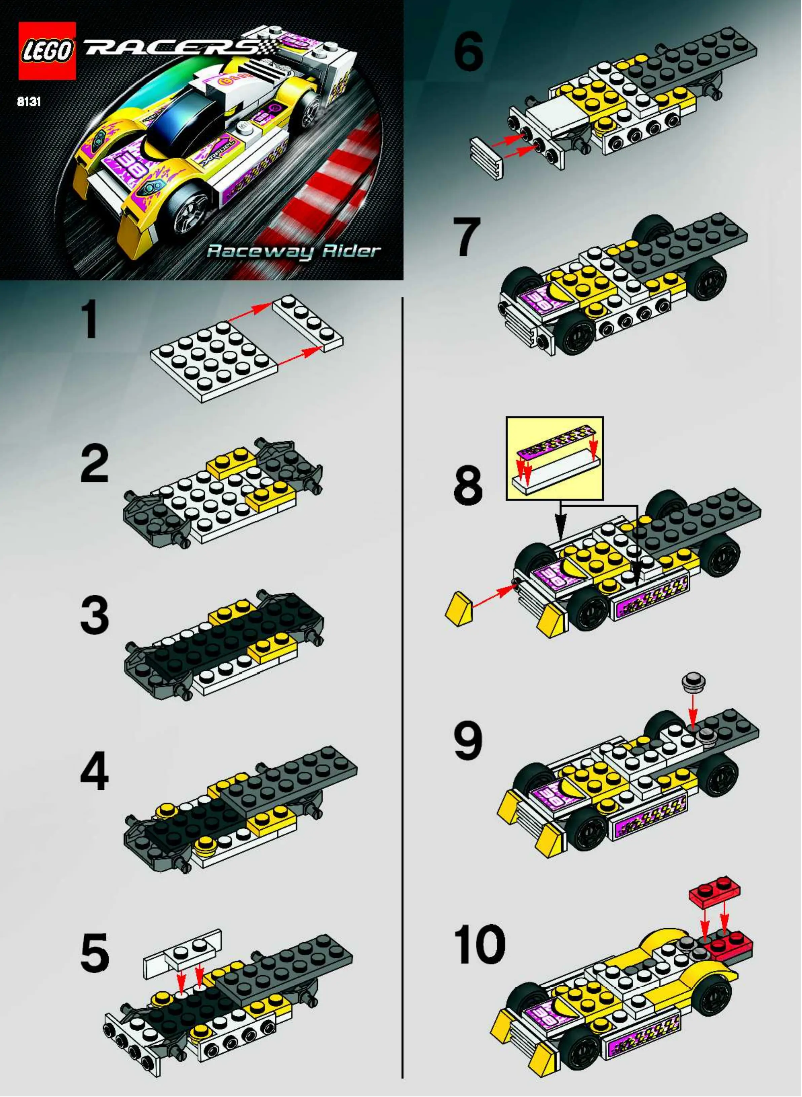 LEGO RACERS

8131

Raceway Rider

1

2

3

4

5

6

7

8

9

10