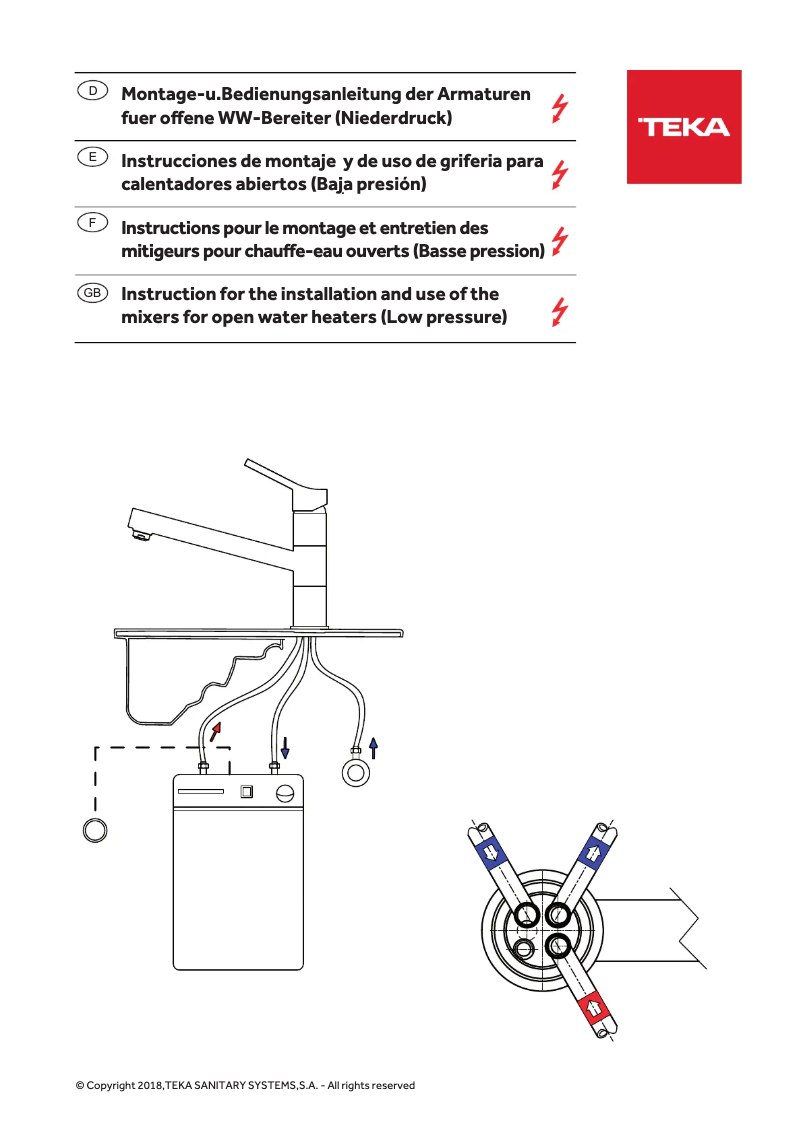 D Montage-u.Bedienungsanleitung der Armaturen fuer offene WW-Bereiter (Niederdruck)

E Instrucciones de montaje y de uso de griferia para calentadores abiertos (Baja presión)

F Instructions pour le montage et entretien des mitigeurs pour chauffe-eau ouverts (Basse pression)

GB Instruction for the installation and use of the mixers for open water heaters (Low pressure)

TEKA

© Copyright 2018,TEKA SANITARY SYSTEMS,S.A. - All rights reserved