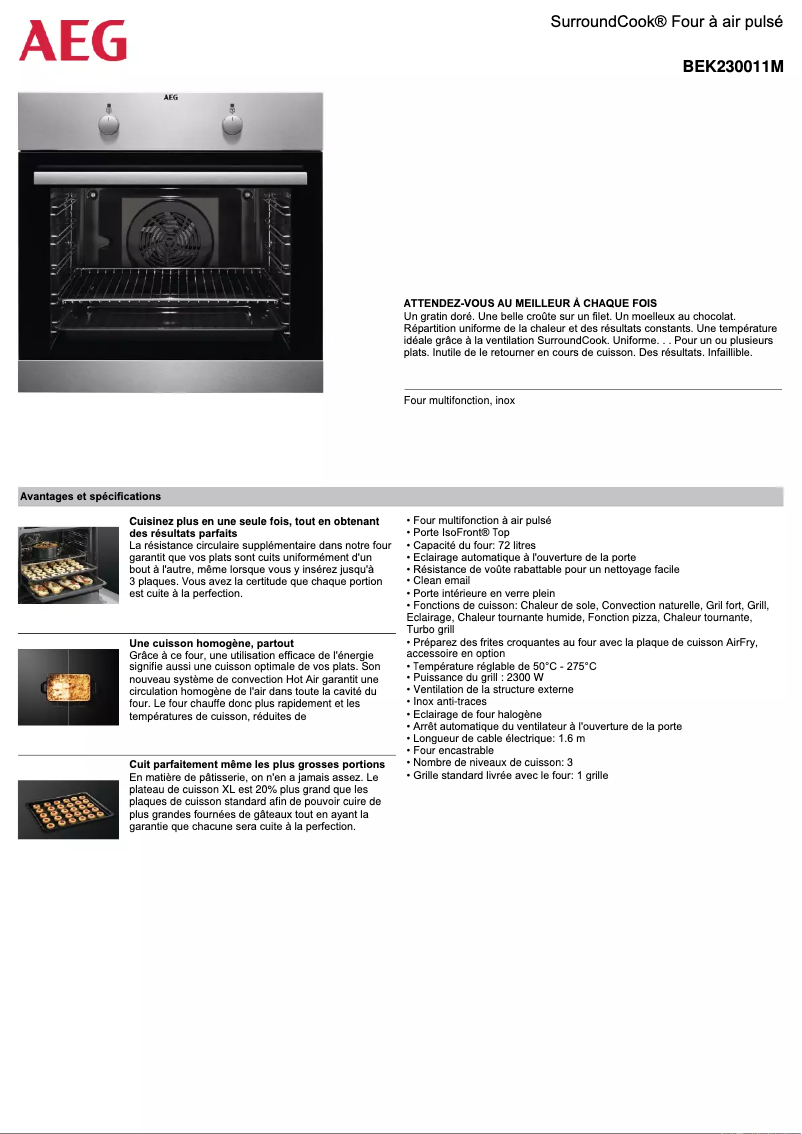 AEG

SurroundCook® Four à air pulsé

BEK230011M

AEG

ATTENDEZ-VOUS AU MEILLEUR À CHAQUE FOIS
Un gratin doré. Une belle croûte sur un filet. Un moelleux au chocolat. Répartition uniforme de la chaleur et des résultats constants. Une température idéale grâce à la ventilation SurroundCook. Uniforme. . . Pour un ou plusieurs plats. Inutile de le retourner en cours de cuisson. Des résultats. Infaillible.

Four multifonction, inox

Avantages et spécifications

Cuisinez plus en une seule fois, tout en obtenant des résultats parfaits
La résistance circulaire supplémentaire dans notre four garantit que vos plats sont cuits uniformément d'un bout à l'autre, même lorsque vous y insérez jusqu'à 3 plaques. Vous avez la certitude que chaque portion est cuite à la perfection.

Une cuisson homogène, partout
Grâce à ce four, une utilisation efficace de l'énergie signifie aussi une cuisson optimale de vos plats. Son nouveau système de convection Hot Air garantit une circulation homogène de l'air dans toute la cavité du four. Le four chauffe donc plus rapidement et les températures de cuisson, réduites de

Cuit parfaitement même les plus grosses portions
En matière de pâtisserie, on n'en a jamais assez. Le plateau de cuisson XL est 20% plus grand que les plaques de cuisson standard afin de pouvoir cuire de plus grandes fournées de gâteaux tout en ayant la garantie que chacune sera cuite à la perfection.

• Four multifonction à air pulsé
• Porte IsoFront® Top
• Capacité du four: 72 litres
• Eclairage automatique à l'ouverture de la porte
• Résistance de voûte rabattable pour un nettoyage facile
• Clean email
• Porte intérieure en verre plein
• Fonctions de cuisson: Chaleur de sole, Convection naturelle, Gril fort, Grill, Eclairage, Chaleur tournante humide, Fonction pizza, Chaleur tournante, Turbo grill
• Préparez des frites croquantes au four avec la plaque de cuisson AirFry, accessoire en option
• Température réglable de 50°C - 275°C
• Puissance du grill : 2300 W
• Ventilation de la structure externe
• Inox anti-traces
• Eclairage de four halogène
• Arrêt automatique du ventilateur à l'ouverture de la porte
• Longueur de cable électrique: 1.6 m
• Four encastrable
• Nombre de niveaux de cuisson: 3
• Grille standard livrée avec le four: 1 grille