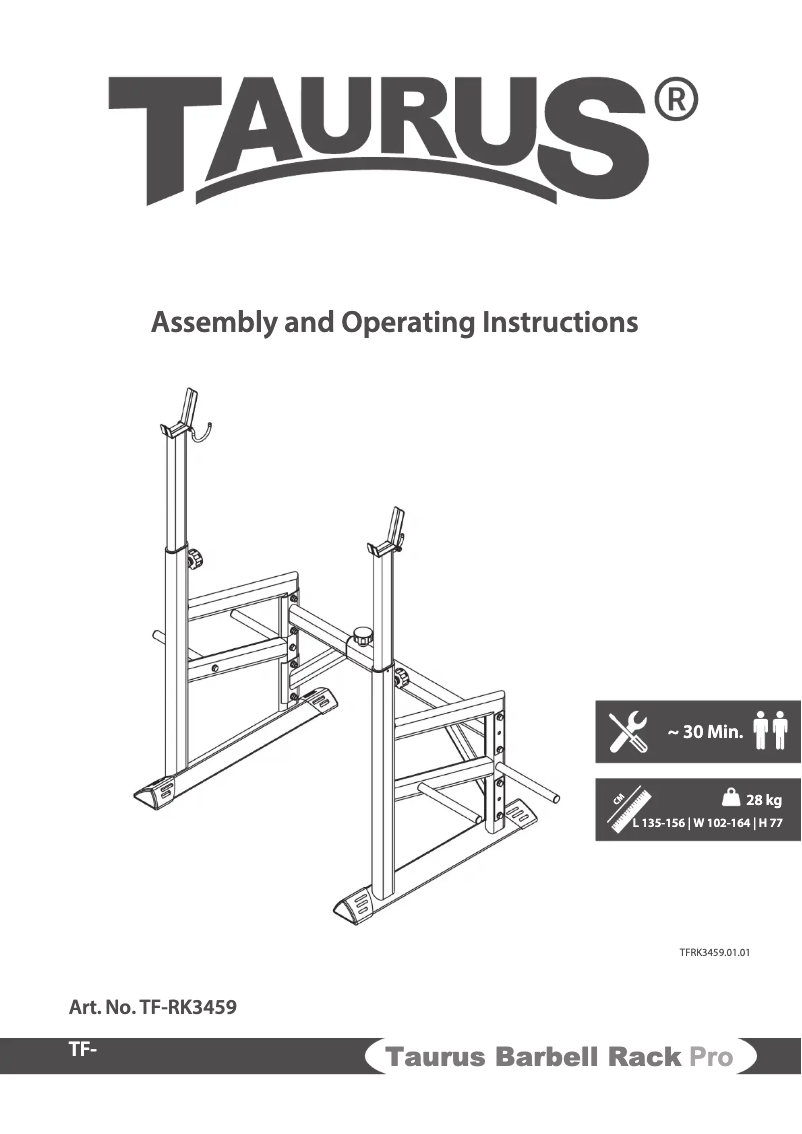 TAURUS®

Assembly and Operating Instructions

~ 30 Min.

CM

28 kg

L 135-156 | W 102-164 | H 77

TFRK3459.01.01

Art. No. TF-RK3459

TF-

Taurus Barbell Rack Pro