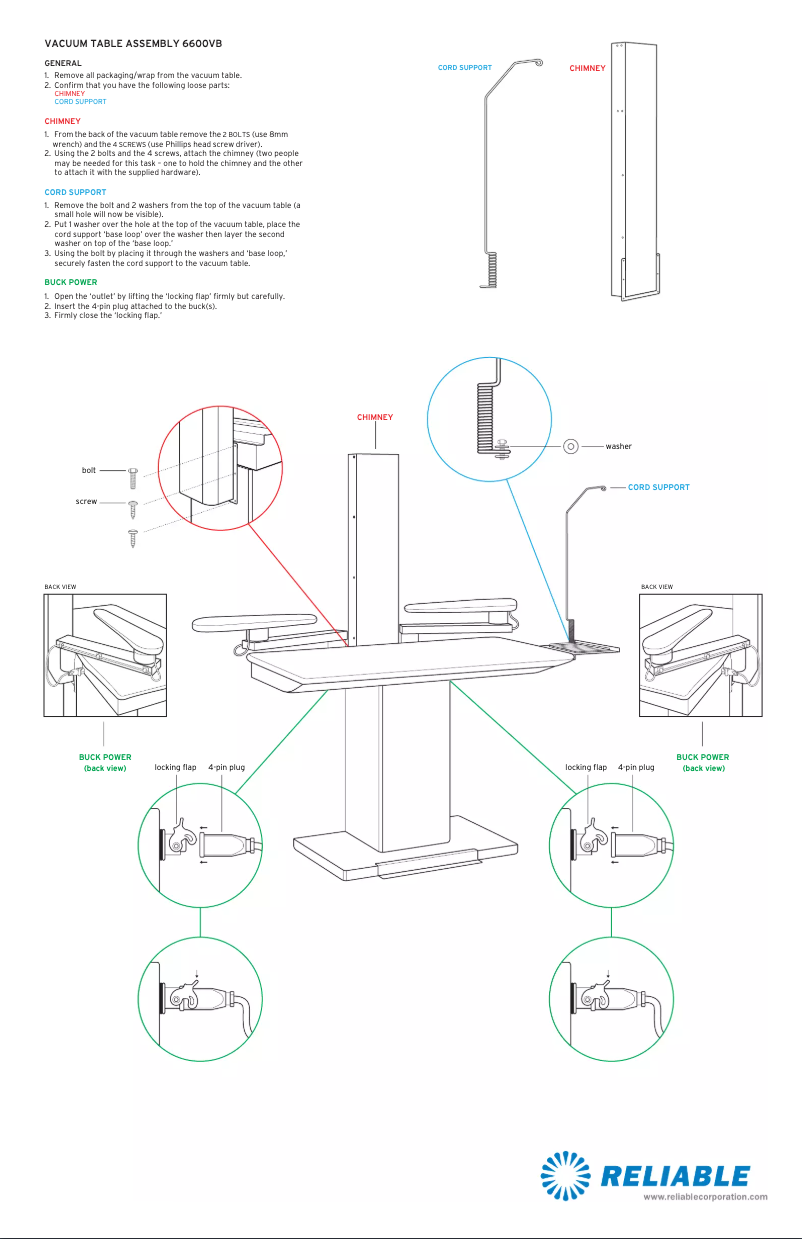 VACUUM TABLE ASSEMBLY 6600VB

GENERAL
1. Remove all packaging/wrap from the vacuum table.
2. Confirm that you have the following loose parts:
CHIMNEY
CORD SUPPORT

CHIMNEY
1. From the back of the vacuum table remove the 2 BOLTS (use 8mm wrench) and the 4 SCREWS (use Phillips head screw driver).
2. Using the 2 bolts and the 4 screws, attach the chimney (two people may be needed for this task – one to hold the chimney and the other to attach it with the supplied hardware).

CORD SUPPORT
1. Remove the bolt and 2 washers from the top of the vacuum table (a small hole will now be visible).
2. Put 1 washer over the hole at the top of the vacuum table, place the cord support 'base loop' over the washer then layer the second washer on top of the 'base loop.'
3. Using the bolt by placing it through the washers and 'base loop,' securely fasten the cord support to the vacuum table.

BUCK POWER
1. Open the 'outlet' by lifting the 'locking flap' firmly but carefully.
2. Insert the 4-pin plug attached to the buck(s).
3. Firmly close the 'locking flap.'

CORD SUPPORT

CHIMNEY

CHIMNEY

bolt

screw

washer

CORD SUPPORT

BACK VIEW

BACK VIEW

BUCK POWER
(back view)

locking flap

4-pin plug

locking flap

4-pin plug

BUCK POWER
(back view)

RELIABLE
www.reliablecorporation.com