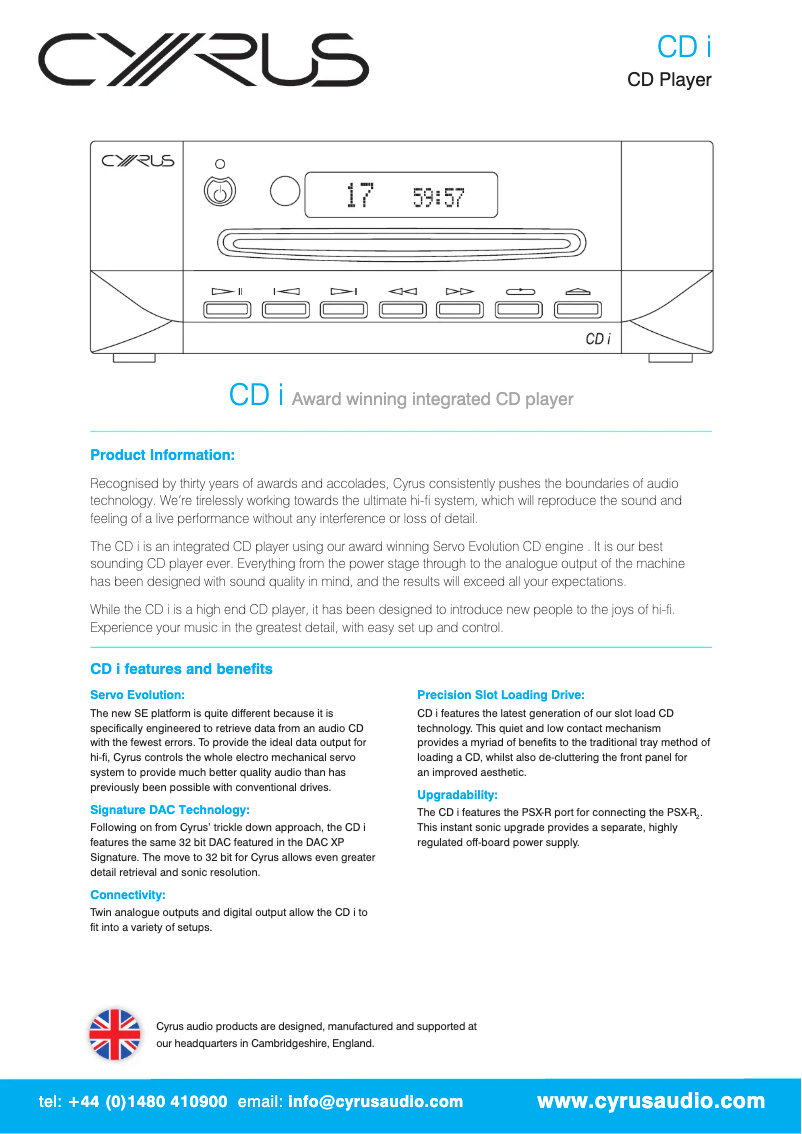 CYRUS

CD i
CD Player

CYRUS
17 59:57
CD i

CD i Award winning integrated CD player

Product Information:

Recognised by thirty years of awards and accolades, Cyrus consistently pushes the boundaries of audio technology. We're tirelessly working towards the ultimate hi-fi system, which will reproduce the sound and feeling of a live performance without any interference or loss of detail.

The CD i is an integrated CD player using our award winning Servo Evolution CD engine . It is our best sounding CD player ever. Everything from the power stage through to the analogue output of the machine has been designed with sound quality in mind, and the results will exceed all your expectations.

While the CD i is a high end CD player, it has been designed to introduce new people to the joys of hi-fi. Experience your music in the greatest detail, with easy set up and control.

CD i features and benefits

Servo Evolution:
The new SE platform is quite different because it is specifically engineered to retrieve data from an audio CD with the fewest errors. To provide the ideal data output for hi-fi, Cyrus controls the whole electro mechanical servo system to provide much better quality audio than has previously been possible with conventional drives.

Signature DAC Technology:
Following on from Cyrus' trickle down approach, the CD i features the same 32 bit DAC featured in the DAC XP Signature. The move to 32 bit for Cyrus allows even greater detail retrieval and sonic resolution.

Connectivity:
Twin analogue outputs and digital output allow the CD i to fit into a variety of setups.

Precision Slot Loading Drive:
CD i features the latest generation of our slot load CD technology. This quiet and low contact mechanism provides a myriad of benefits to the traditional tray method of loading a CD, whilst also de-cluttering the front panel for an improved aesthetic.

Upgradability:
The CD i features the PSX-R port for connecting the PSX-R$_2$. This instant sonic upgrade provides a separate, highly regulated off-board power supply.

Cyrus audio products are designed, manufactured and supported at our headquarters in Cambridgeshire, England.

tel: +44 (0)1480 410900 email: info@cyrusaudio.com www.cyrusaudio.com