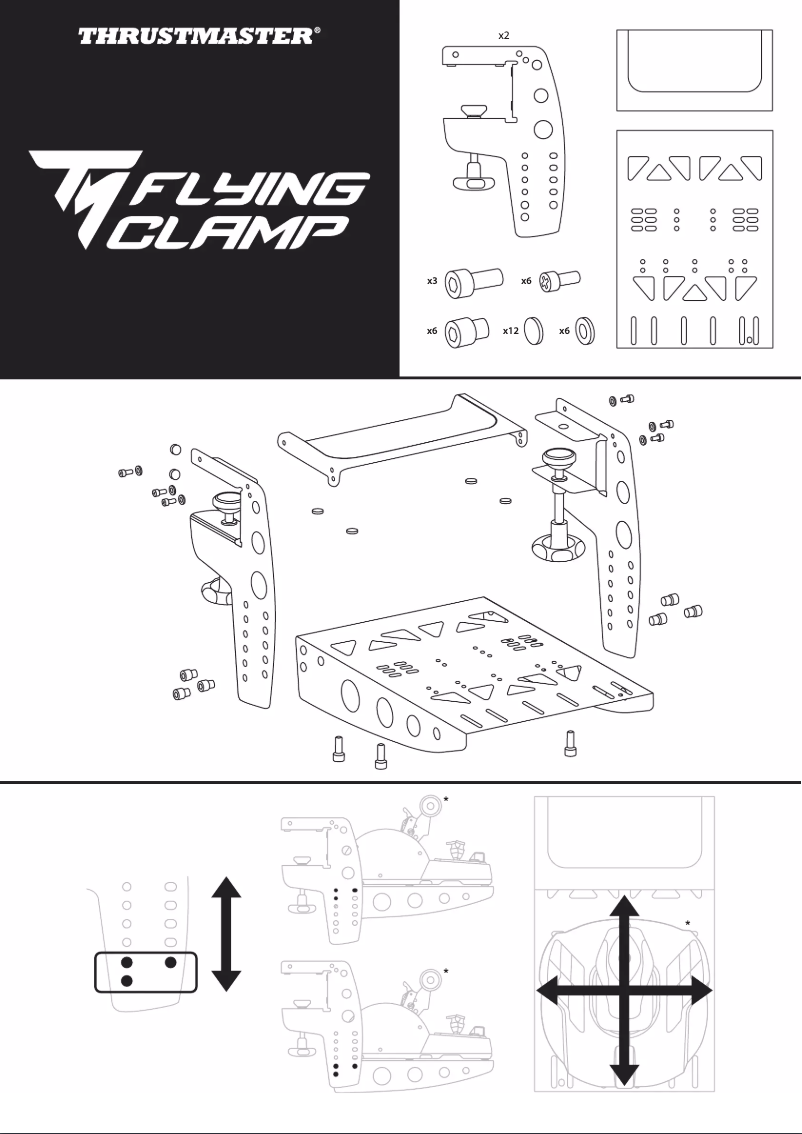 THRUSTMASTER®

FLYING CLAMP

x2

x3 x6

x6 x12 x6

*

*

*