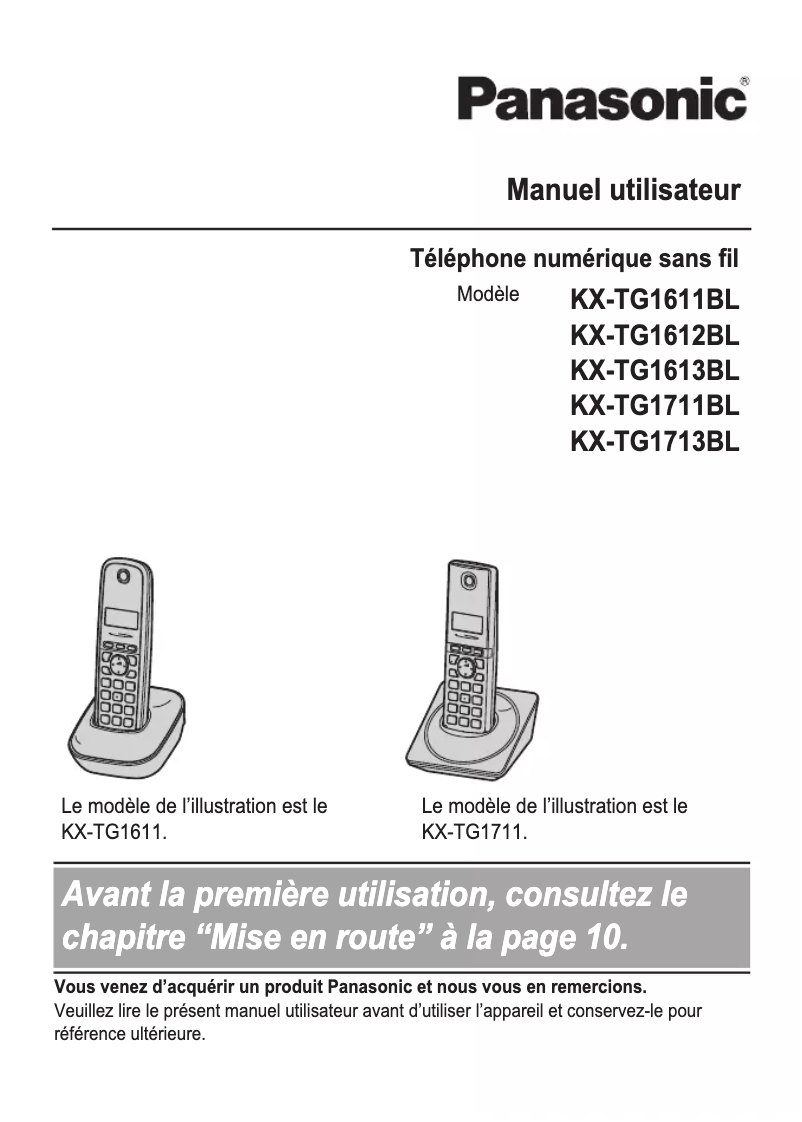 Panasonic®

Manuel utilisateur

Téléphone numérique sans fil

Modèle KX-TG1611BL
KX-TG1612BL
KX-TG1613BL
KX-TG1711BL
KX-TG1713BL

Le modèle de l'illustration est le KX-TG1611.

Le modèle de l'illustration est le KX-TG1711.

Avant la première utilisation, consultez le chapitre "Mise en route" à la page 10.

Vous venez d'acquérir un produit Panasonic et nous vous en remercions.
Veuillez lire le présent manuel utilisateur avant d'utiliser l'appareil et conservez-le pour référence ultérieure.