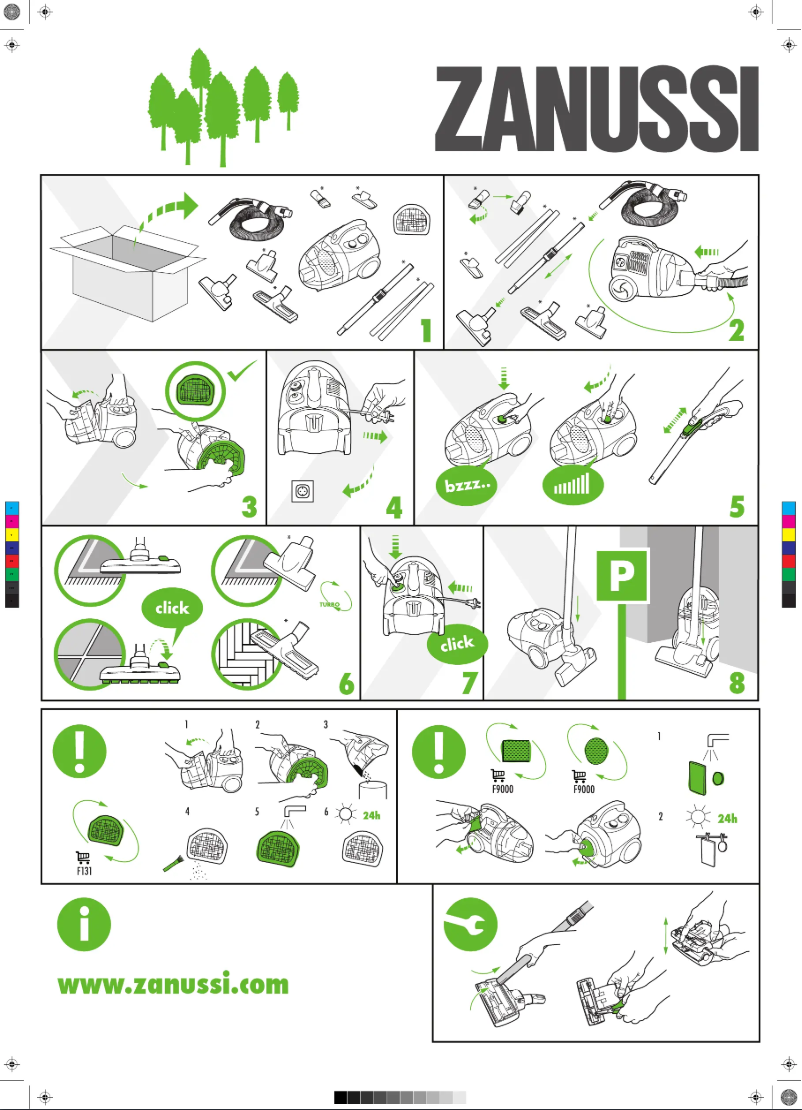 ZANUSSI

1

2

3

4

bzzz..

5

click

TURBO

6

click

7

P

8

1 2 3

4 5 6 24h

F131

F9000 F9000

1

2 24h

www.zanussi.com