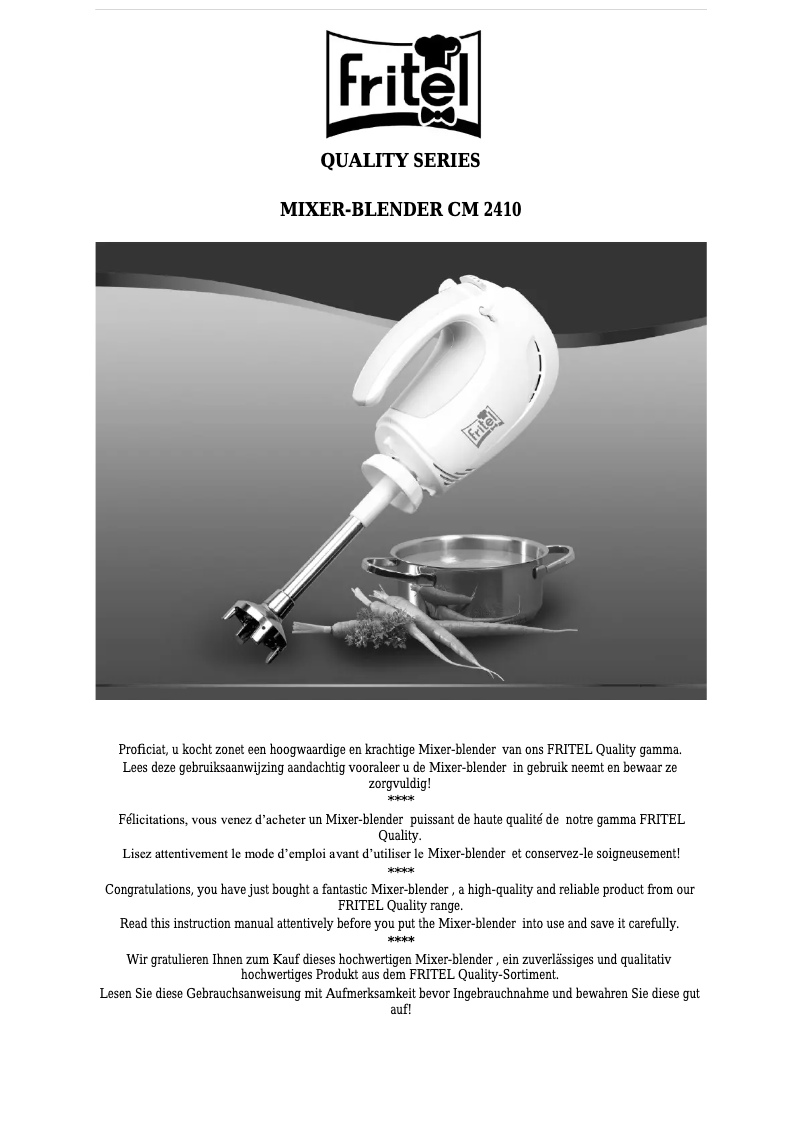 fritel

QUALITY SERIES

MIXER-BLENDER CM 2410

fritel

Proficiat, u kocht zonet een hoogwaardige en krachtige Mixer-blender van ons FRITEL Quality gamma.
Lees deze gebruiksaanwijzing aandachtig vooraleer u de Mixer-blender in gebruik neemt en bewaar ze zorgvuldig!
****
Félicitations, vous venez d'acheter un Mixer-blender puissant de haute qualité de notre gamma FRITEL Quality.
Lisez attentivement le mode d'emploi avant d'utiliser le Mixer-blender et conservez-le soigneusement!
****
Congratulations, you have just bought a fantastic Mixer-blender , a high-quality and reliable product from our FRITEL Quality range.
Read this instruction manual attentively before you put the Mixer-blender into use and save it carefully.
****
Wir gratulieren Ihnen zum Kauf dieses hochwertigen Mixer-blender , ein zuverlässiges und qualitativ hochwertiges Produkt aus dem FRITEL Quality-Sortiment.
Lesen Sie diese Gebrauchsanweisung mit Aufmerksamkeit bevor Ingebrauchnahme und bewahren Sie diese gut auf!