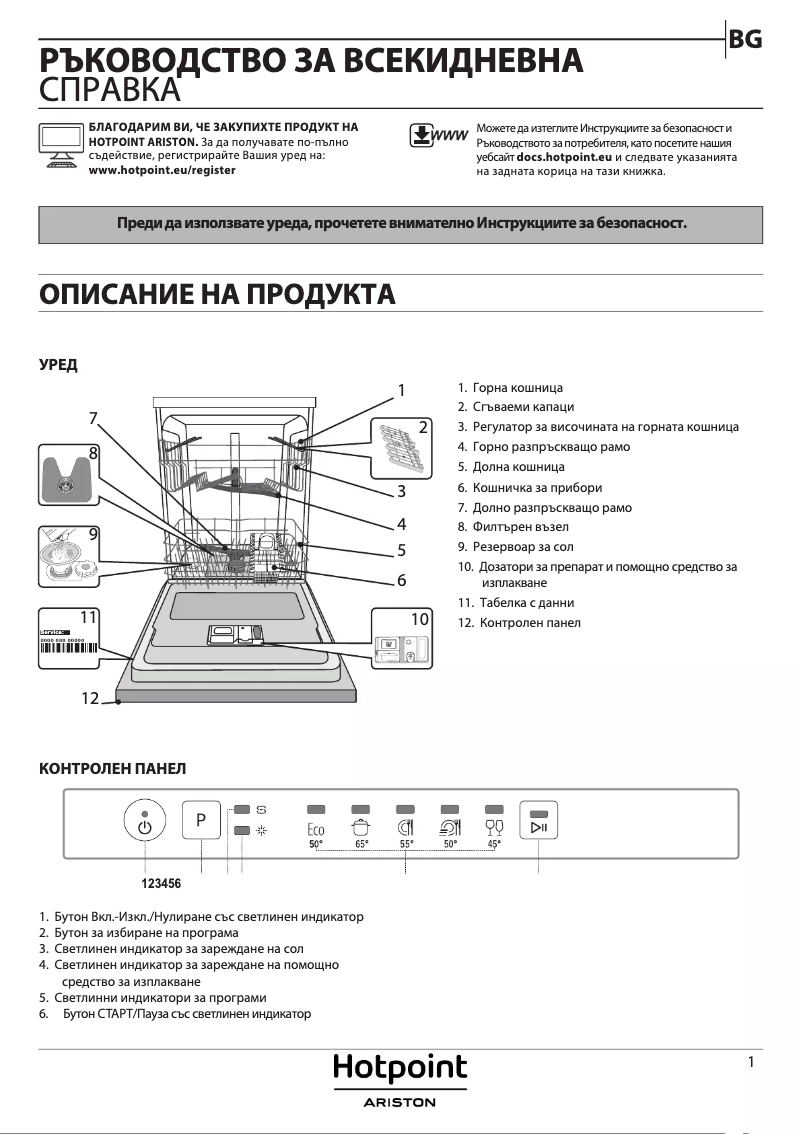 BG

РЪКОВОДСТВО ЗА ВСЕКИДНЕВНА СПРАВКА

БЛАГОДАРИМ ВИ, ЧЕ ЗАКУПИХТЕ ПРОДУКТ НА HOTPOINT ARISTON. За да получавате по-пълно съдействие, регистрирайте Вашия уред на: www.hotpoint.eu/register

www Можете да изтеглите Инструкциите за безопасност и Ръководството за потребителя, като посетите нашия уебсайт docs.hotpoint.eu и следвате указанията на задната корица на тази книжка.

Преди да използвате уреда, прочетете внимателно Инструкциите за безопасност.

ОПИСАНИЕ НА ПРОДУКТА

УРЕД

1 2 3 4 5 6 7 8 9 10 11 12

1. Горна кошница
2. Сгъваеми капаци
3. Регулатор за височината на горната кошница
4. Горно разпръскващо рамо
5. Долна кошница
6. Кошничка за прибори
7. Долно разпръскващо рамо
8. Филтърен възел
9. Резервоар за сол
10. Дозатори за препарат и помощно средство за изплакване
11. Табелка с данни
12. Контролен панел

КОНТРОЛЕН ПАНЕЛ

P Eco 50° 65° 55° 50° 45°

123456

1. Бутон Вкл.-Изкл./Нулиране със светлинен индикатор
2. Бутон за избиране на програма
3. Светлинен индикатор за зареждане на сол
4. Светлинен индикатор за зареждане на помощно средство за изплакване
5. Светлинни индикатори за програми
6. Бутон СТАРТ/Пауза със светлинен индикатор

Hotpoint
ARISTON

1