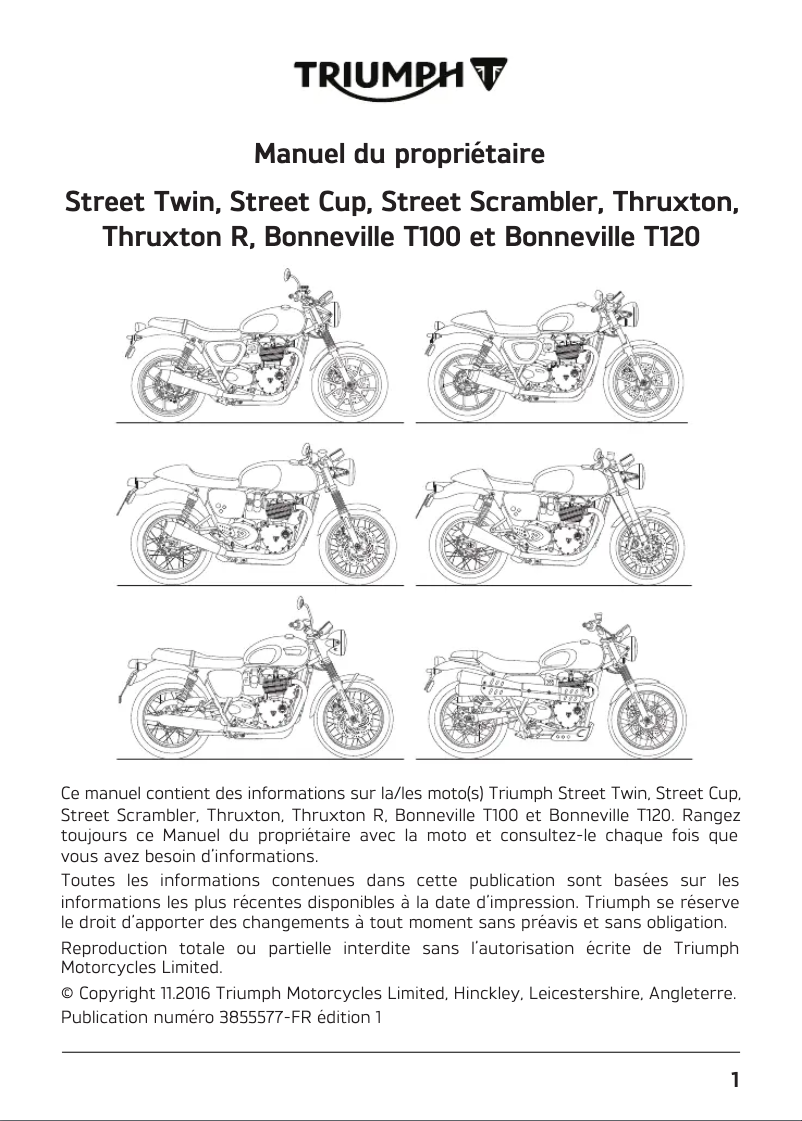 TRIUMPH

Manuel du propriétaire

Street Twin, Street Cup, Street Scrambler, Thruxton, Thruxton R, Bonneville T100 et Bonneville T120

Ce manuel contient des informations sur la/les moto(s) Triumph Street Twin, Street Cup, Street Scrambler, Thruxton, Thruxton R, Bonneville T100 et Bonneville T120. Rangez toujours ce Manuel du propriétaire avec la moto et consultez-le chaque fois que vous avez besoin d'informations.

Toutes les informations contenues dans cette publication sont basées sur les informations les plus récentes disponibles à la date d'impression. Triumph se réserve le droit d'apporter des changements à tout moment sans préavis et sans obligation.

Reproduction totale ou partielle interdite sans l'autorisation écrite de Triumph Motorcycles Limited.

© Copyright 11.2016 Triumph Motorcycles Limited, Hinckley, Leicestershire, Angleterre.

Publication numéro 3855577-FR édition 1

1