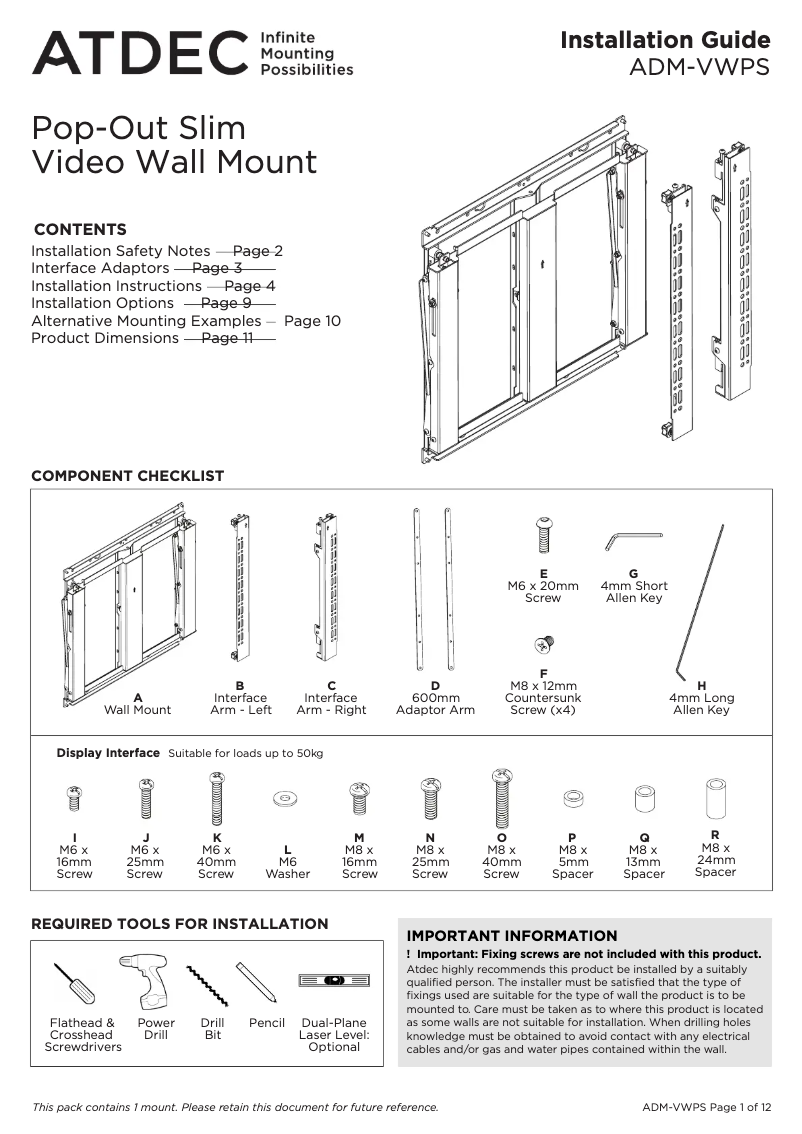 ATDEC Infinite Mounting Possibilities

Installation Guide
ADM-VWPS

Pop-Out Slim Video Wall Mount

CONTENTS
Installation Safety Notes — Page 2
Interface Adaptors — Page 3
Installation Instructions — Page 4
Installation Options — Page 9
Alternative Mounting Examples — Page 10
Product Dimensions — Page 11

COMPONENT CHECKLIST

A
Wall Mount

B
Interface Arm - Left

C
Interface Arm - Right

D
600mm Adaptor Arm

E
M6 x 20mm Screw

F
M8 x 12mm Countersunk Screw (x4)

G
4mm Short Allen Key

H
4mm Long Allen Key

Display Interface Suitable for loads up to 50kg

I
M6 x 16mm Screw

J
M6 x 25mm Screw

K
M6 x 40mm Screw

L
M6 Washer

M
M8 x 16mm Screw

N
M8 x 25mm Screw

O
M8 x 40mm Screw

P
M8 x 5mm Spacer

Q
M8 x 13mm Spacer

R
M8 x 24mm Spacer

REQUIRED TOOLS FOR INSTALLATION

Flathead & Crosshead Screwdrivers
Power Drill
Drill Bit
Pencil
Dual-Plane Laser Level: Optional

IMPORTANT INFORMATION
! Important: Fixing screws are not included with this product.
Atdec highly recommends this product be installed by a suitably qualified person. The installer must be satisfied that the type of fixings used are suitable for the type of wall the product is to be mounted to. Care must be taken as to where this product is located as some walls are not suitable for installation. When drilling holes knowledge must be obtained to avoid contact with any electrical cables and/or gas and water pipes contained within the wall.

This pack contains 1 mount. Please retain this document for future reference.

ADM-VWPS Page 1 of 12