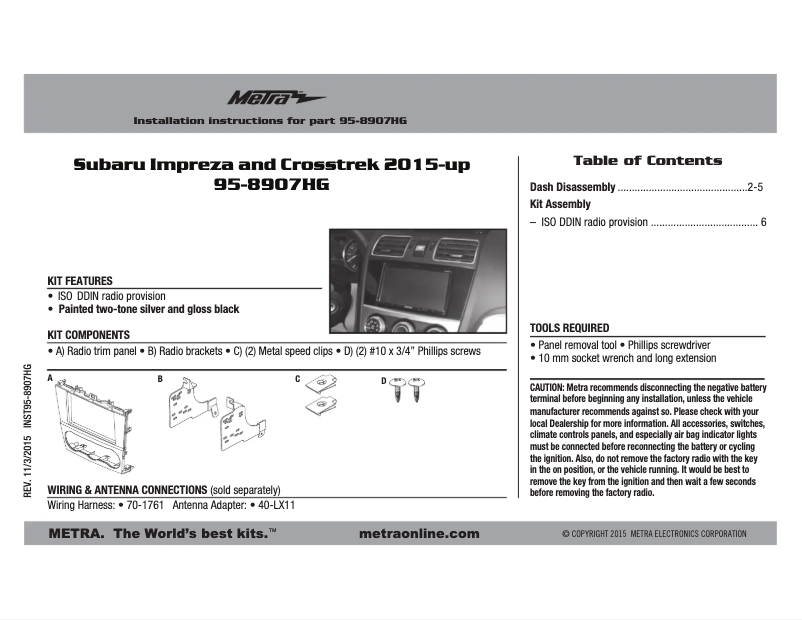 Metra

Installation instructions for part 95-8907HG

Subaru Impreza and Crosstrek 2015-up
95-8907HG

KIT FEATURES
• ISO DDIN radio provision
• Painted two-tone silver and gloss black

KIT COMPONENTS
• A) Radio trim panel • B) Radio brackets • C) (2) Metal speed clips • D) (2) #10 x 3/4" Phillips screws

A

B

C

D

WIRING & ANTENNA CONNECTIONS (sold separately)
Wiring Harness: • 70-1761 Antenna Adapter: • 40-LX11

REV. 11/3/2015 INST95-8907HG

Table of Contents

Dash Disassembly ..............................................2-5
Kit Assembly
– ISO DDIN radio provision ...................................... 6

TOOLS REQUIRED
• Panel removal tool • Phillips screwdriver
• 10 mm socket wrench and long extension

CAUTION: Metra recommends disconnecting the negative battery terminal before beginning any installation, unless the vehicle manufacturer recommends against so. Please check with your local Dealership for more information. All accessories, switches, climate controls panels, and especially air bag indicator lights must be connected before reconnecting the battery or cycling the ignition. Also, do not remove the factory radio with the key in the on position, or the vehicle running. It would be best to remove the key from the ignition and then wait a few seconds before removing the factory radio.

METRA. The World's best kits.™ metraonline.com © COPYRIGHT 2015 METRA ELECTRONICS CORPORATION