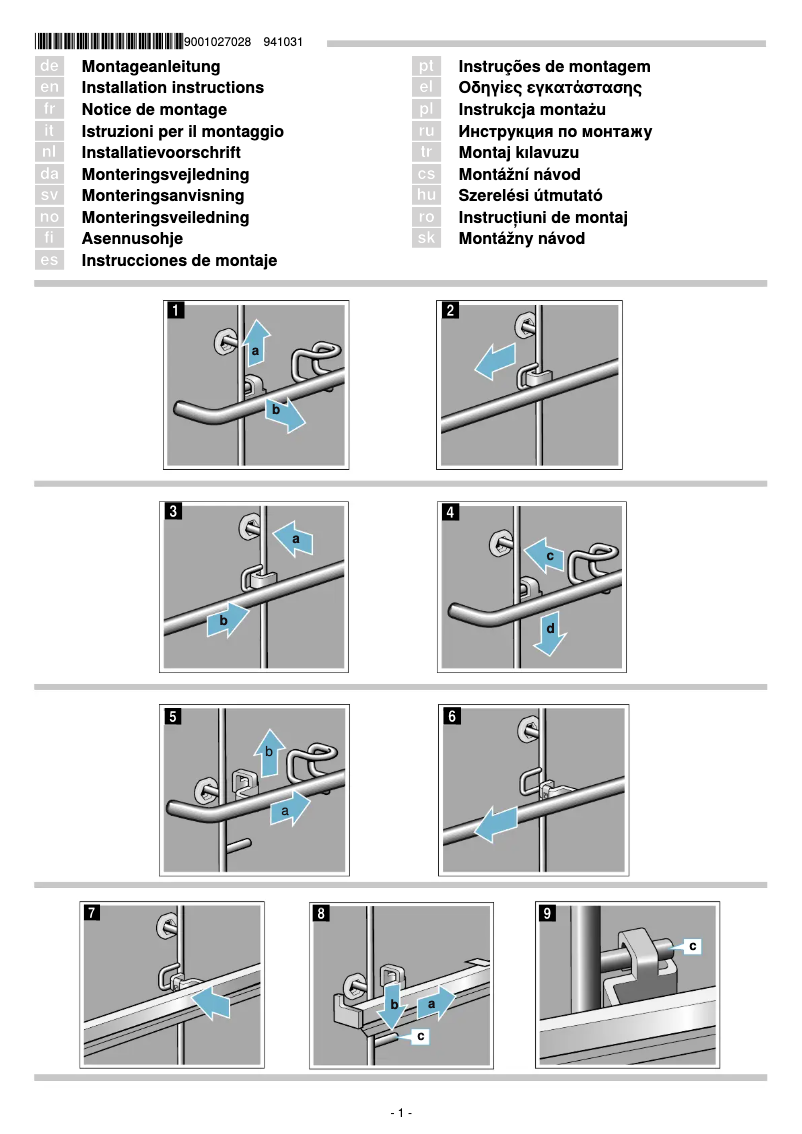 9001027028 941031

de Montageanleitung
en Installation instructions
fr Notice de montage
it Istruzioni per il montaggio
nl Installatievoorschrift
da Monteringsvejledning
sv Monteringsanvisning
no Monteringsveiledning
fi Asennusohje
es Instrucciones de montaje

pt Instruções de montagem
el Οδηγίες εγκατάστασης
pl Instrukcja montażu
ru Инструкция по монтажу
tr Montaj kılavuzu
cs Montážní návod
hu Szerelési útmutató
ro Instrucțiuni de montaj
sk Montážny návod

1 a b

2

3 a b

4 c d

5 b a

6

7

8 b a c

9 c

- 1 -