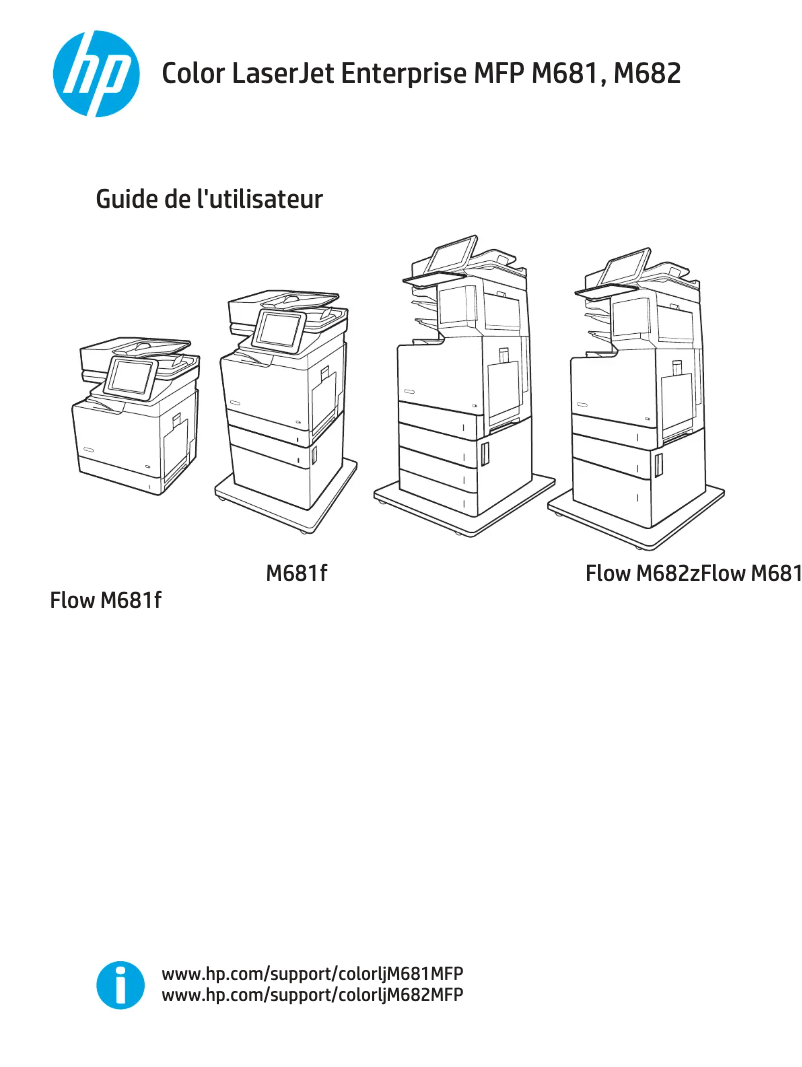 hp

Color LaserJet Enterprise MFP M681, M682

Guide de l'utilisateur

M681f

Flow M682zFlow M681

Flow M681f

www.hp.com/support/colorljM681MFP
www.hp.com/support/colorljM682MFP