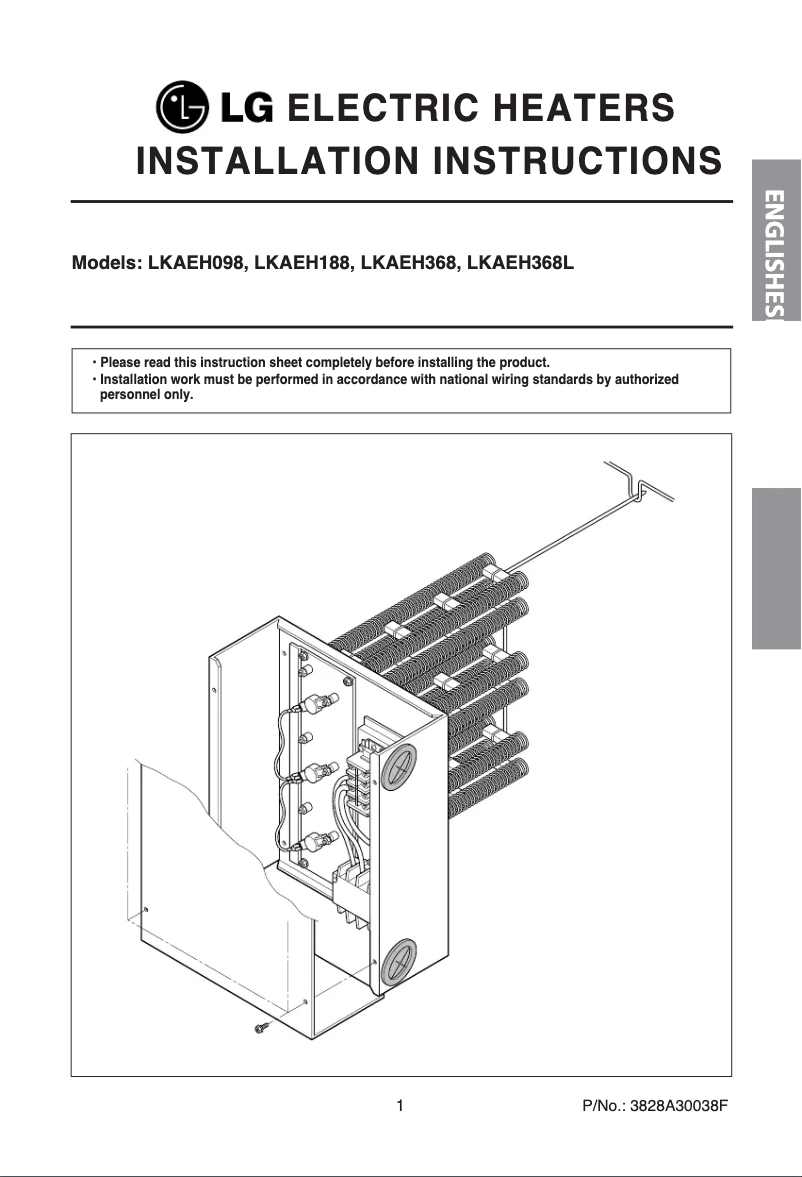 LG ELECTRIC HEATERS
INSTALLATION INSTRUCTIONS

ENGLISHES

Models: LKAEH098, LKAEH188, LKAEH368, LKAEH368L

• Please read this instruction sheet completely before installing the product.
• Installation work must be performed in accordance with national wiring standards by authorized personnel only.

1

P/No.: 3828A30038F