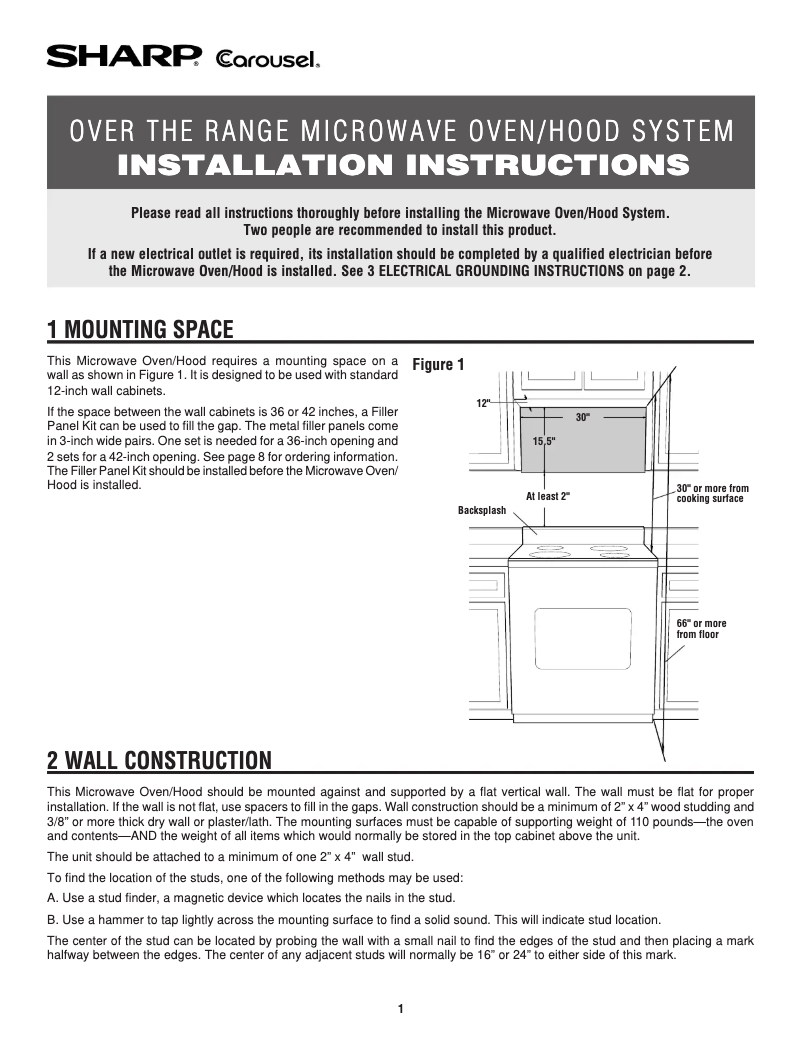 SHARP® Carousel®

OVER THE RANGE MICROWAVE OVEN/HOOD SYSTEM
INSTALLATION INSTRUCTIONS

Please read all instructions thoroughly before installing the Microwave Oven/Hood System.
Two people are recommended to install this product.

If a new electrical outlet is required, its installation should be completed by a qualified electrician before the Microwave Oven/Hood is installed. See 3 ELECTRICAL GROUNDING INSTRUCTIONS on page 2.

1 MOUNTING SPACE

This Microwave Oven/Hood requires a mounting space on a wall as shown in Figure 1. It is designed to be used with standard 12-inch wall cabinets.

If the space between the wall cabinets is 36 or 42 inches, a Filler Panel Kit can be used to fill the gap. The metal filler panels come in 3-inch wide pairs. One set is needed for a 36-inch opening and 2 sets for a 42-inch opening. See page 8 for ordering information. The Filler Panel Kit should be installed before the Microwave Oven/Hood is installed.

Figure 1

12"
30"
15.5"
At least 2"
Backsplash
30" or more from cooking surface
66" or more from floor

2 WALL CONSTRUCTION

This Microwave Oven/Hood should be mounted against and supported by a flat vertical wall. The wall must be flat for proper installation. If the wall is not flat, use spacers to fill in the gaps. Wall construction should be a minimum of 2" x 4" wood studding and 3/8" or more thick dry wall or plaster/lath. The mounting surfaces must be capable of supporting weight of 110 pounds—the oven and contents—AND the weight of all items which would normally be stored in the top cabinet above the unit.

The unit should be attached to a minimum of one 2" x 4" wall stud.

To find the location of the studs, one of the following methods may be used:

A. Use a stud finder, a magnetic device which locates the nails in the stud.

B. Use a hammer to tap lightly across the mounting surface to find a solid sound. This will indicate stud location.

The center of the stud can be located by probing the wall with a small nail to find the edges of the stud and then placing a mark halfway between the edges. The center of any adjacent studs will normally be 16" or 24" to either side of this mark.

1