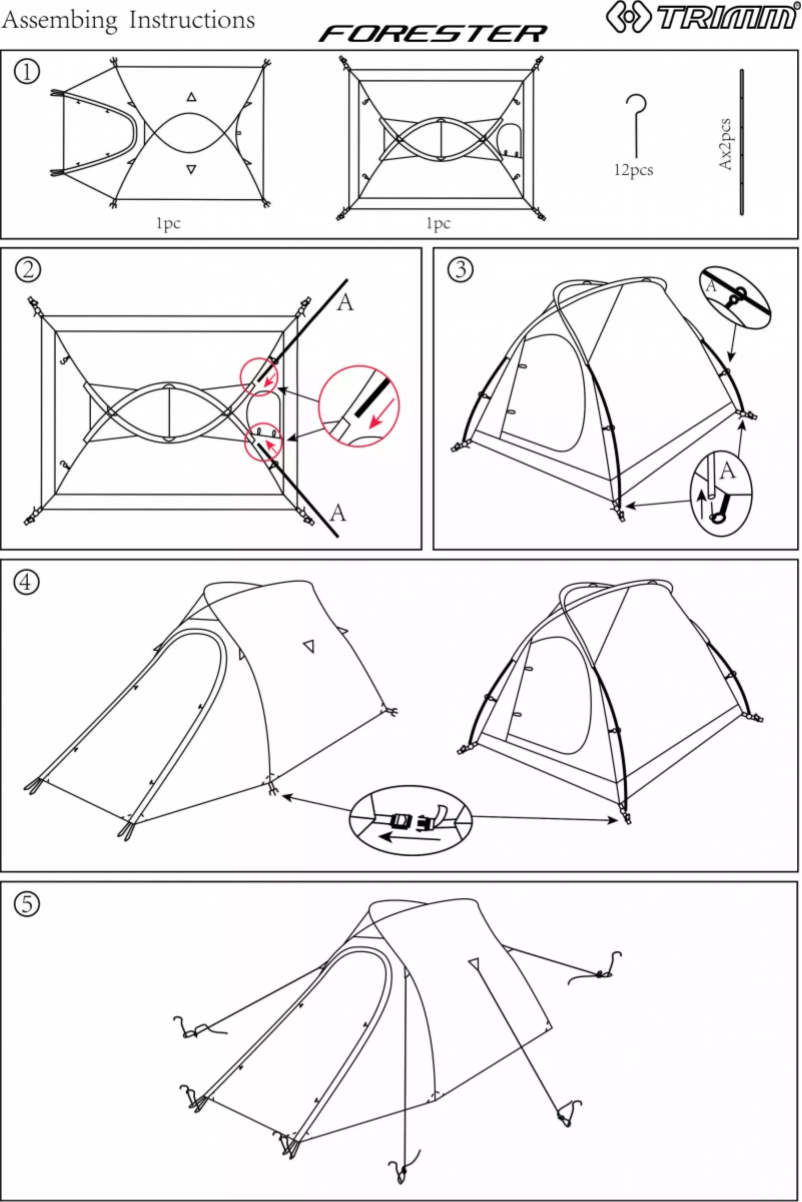 Assembing Instructions

FORESTER

TRIMM®

①

1pc

1pc

12pcs

Ax2pcs

②

A

A

③

A

A

④

⑤