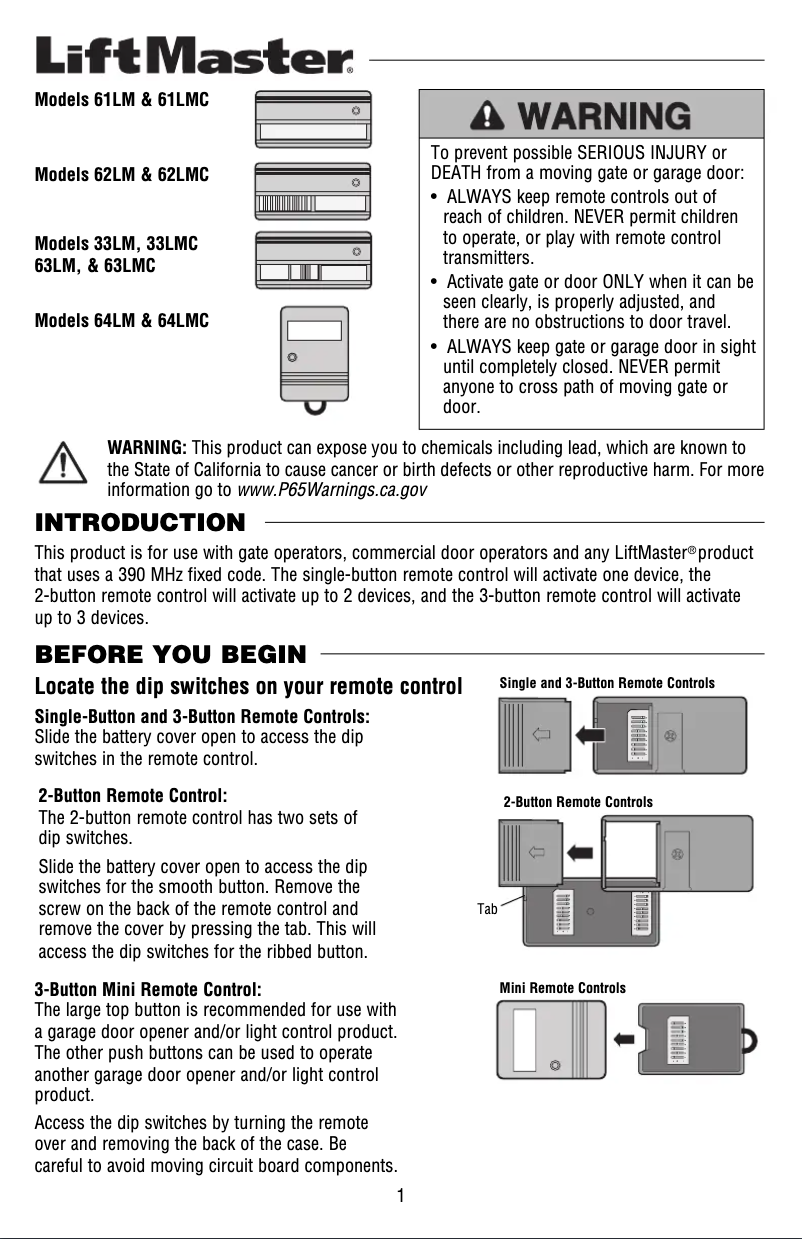 LiftMaster®

Models 61LM & 61LMC

Models 62LM & 62LMC

Models 33LM, 33LMC 63LM, & 63LMC

Models 64LM & 64LMC

WARNING

To prevent possible SERIOUS INJURY or DEATH from a moving gate or garage door:

• ALWAYS keep remote controls out of reach of children. NEVER permit children to operate, or play with remote control transmitters.

• Activate gate or door ONLY when it can be seen clearly, is properly adjusted, and there are no obstructions to door travel.

• ALWAYS keep gate or garage door in sight until completely closed. NEVER permit anyone to cross path of moving gate or door.

WARNING: This product can expose you to chemicals including lead, which are known to the State of California to cause cancer or birth defects or other reproductive harm. For more information go to www.P65Warnings.ca.gov

INTRODUCTION

This product is for use with gate operators, commercial door operators and any LiftMaster® product that uses a 390 MHz fixed code. The single-button remote control will activate one device, the 2-button remote control will activate up to 2 devices, and the 3-button remote control will activate up to 3 devices.

BEFORE YOU BEGIN

Locate the dip switches on your remote control

Single-Button and 3-Button Remote Controls:
Slide the battery cover open to access the dip switches in the remote control.

2-Button Remote Control:
The 2-button remote control has two sets of dip switches.

Slide the battery cover open to access the dip switches for the smooth button. Remove the screw on the back of the remote control and remove the cover by pressing the tab. This will access the dip switches for the ribbed button.

3-Button Mini Remote Control:
The large top button is recommended for use with a garage door opener and/or light control product. The other push buttons can be used to operate another garage door opener and/or light control product.

Access the dip switches by turning the remote over and removing the back of the case. Be careful to avoid moving circuit board components.

Single and 3-Button Remote Controls

2-Button Remote Controls

Tab

Mini Remote Controls

1