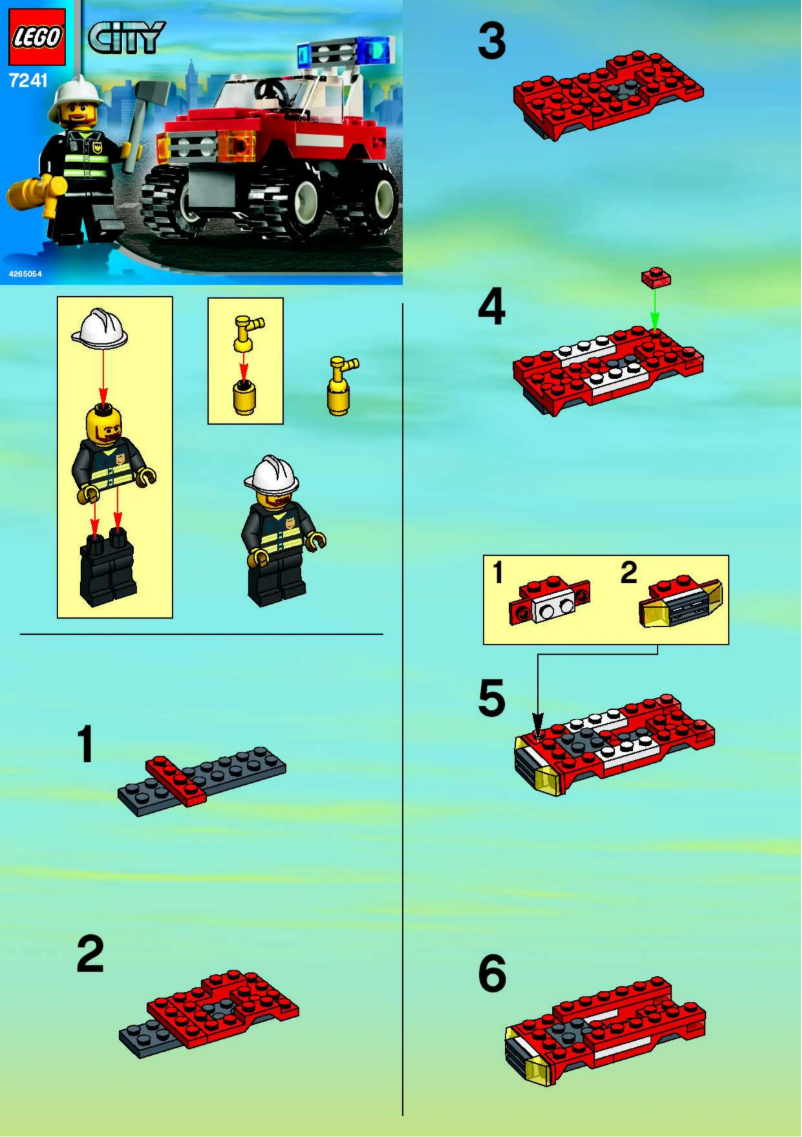 LEGO
CITY
7241
4265054

1

2

3

4

1 2
5

6