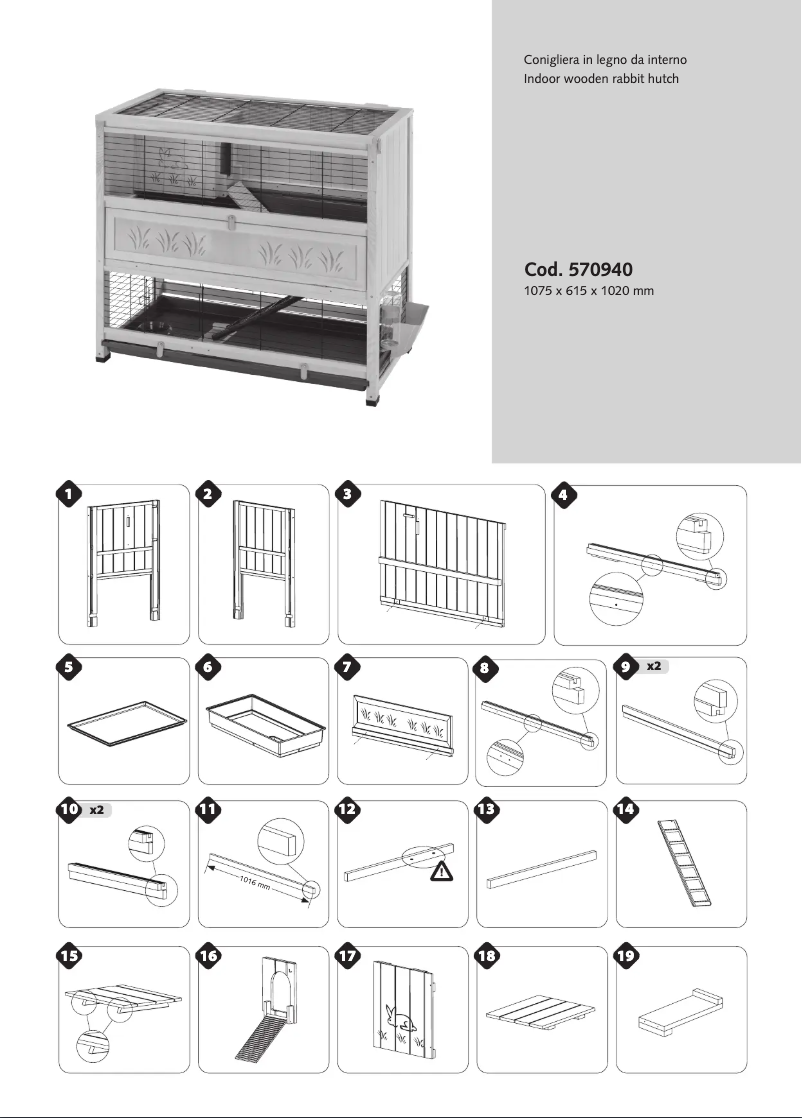 Conigliera in legno da interno
Indoor wooden rabbit hutch

Cod. 570940
1075 x 615 x 1020 mm

1

2

3

4

5

6

7

8

9 x2

10 x2

11
1016 mm

12

13

14

15

16

17

18

19