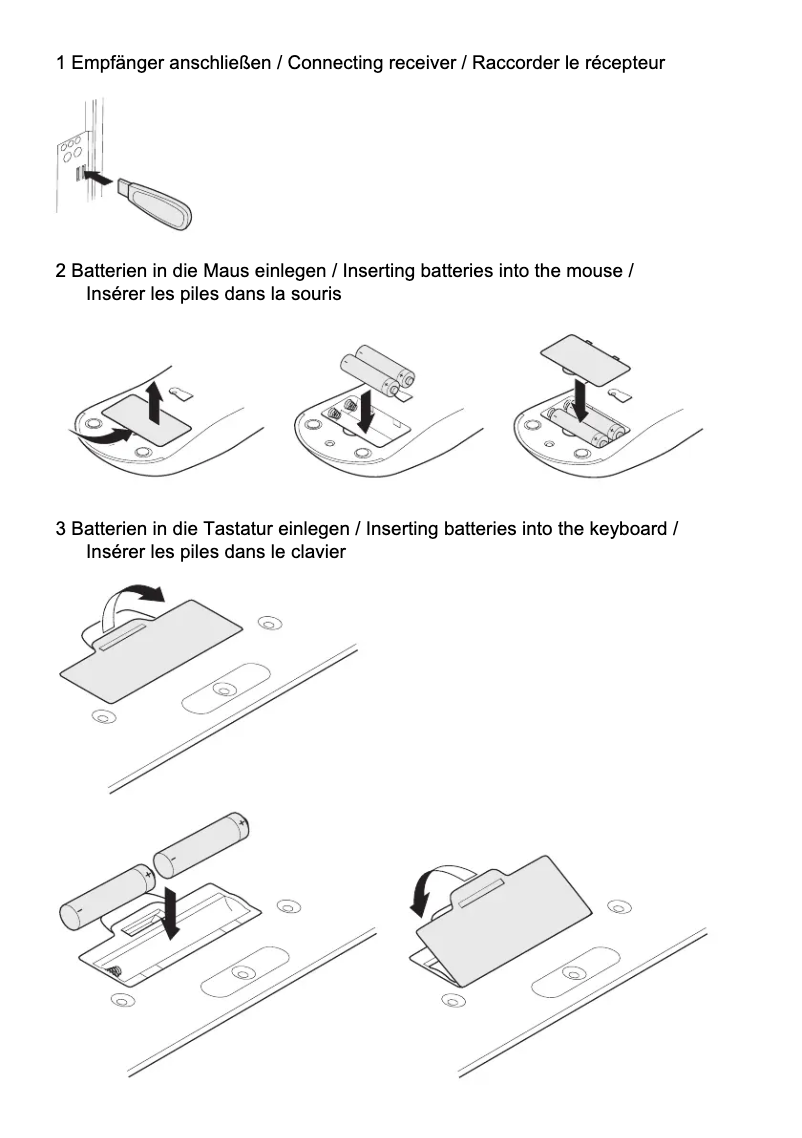 1 Empfänger anschließen / Connecting receiver / Raccorder le récepteur

2 Batterien in die Maus einlegen / Inserting batteries into the mouse / Insérer les piles dans la souris

3 Batterien in die Tastatur einlegen / Inserting batteries into the keyboard / Insérer les piles dans le clavier