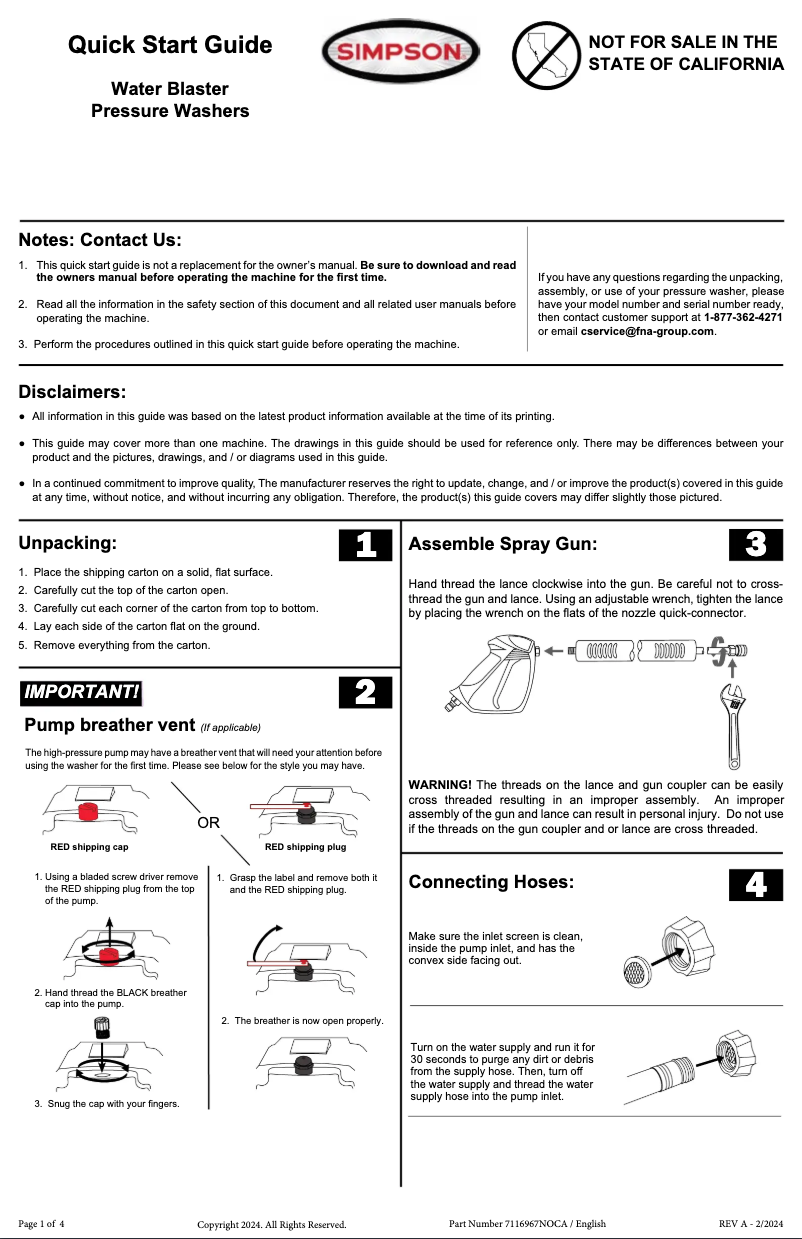 Quick Start Guide

Water Blaster
Pressure Washers

SIMPSON

NOT FOR SALE IN THE STATE OF CALIFORNIA

Notes: Contact Us:

1. This quick start guide is not a replacement for the owner's manual. Be sure to download and read the owners manual before operating the machine for the first time.

2. Read all the information in the safety section of this document and all related user manuals before operating the machine.

3. Perform the procedures outlined in this quick start guide before operating the machine.

If you have any questions regarding the unpacking, assembly, or use of your pressure washer, please have your model number and serial number ready, then contact customer support at 1-877-362-4271 or email cservice@fna-group.com.

Disclaimers:

● All information in this guide was based on the latest product information available at the time of its printing.

● This guide may cover more than one machine. The drawings in this guide should be used for reference only. There may be differences between your product and the pictures, drawings, and / or diagrams used in this guide.

● In a continued commitment to improve quality, The manufacturer reserves the right to update, change, and / or improve the product(s) covered in this guide at any time, without notice, and without incurring any obligation. Therefore, the product(s) this guide covers may differ slightly those pictured.

Unpacking: 1

1. Place the shipping carton on a solid, flat surface.
2. Carefully cut the top of the carton open.
3. Carefully cut each corner of the carton from top to bottom.
4. Lay each side of the carton flat on the ground.
5. Remove everything from the carton.

IMPORTANT! 2

Pump breather vent (If applicable)

The high-pressure pump may have a breather vent that will need your attention before using the washer for the first time. Please see below for the style you may have.

RED shipping cap

OR

RED shipping plug

1. Using a bladed screw driver remove the RED shipping plug from the top of the pump.

2. Hand thread the BLACK breather cap into the pump.

3. Snug the cap with your fingers.

1. Grasp the label and remove both it and the RED shipping plug.

2. The breather is now open properly.

Assemble Spray Gun: 3

Hand thread the lance clockwise into the gun. Be careful not to cross-thread the gun and lance. Using an adjustable wrench, tighten the lance by placing the wrench on the flats of the nozzle quick-connector.

WARNING! The threads on the lance and gun coupler can be easily cross threaded resulting in an improper assembly. An improper assembly of the gun and lance can result in personal injury. Do not use if the threads on the gun coupler and or lance are cross threaded.

Connecting Hoses: 4

Make sure the inlet screen is clean, inside the pump inlet, and has the convex side facing out.

Turn on the water supply and run it for 30 seconds to purge any dirt or debris from the supply hose. Then, turn off the water supply and thread the water supply hose into the pump inlet.

Page 1 of 4 Copyright 2024. All Rights Reserved. Part Number 7116967NOCA / English REV A - 2/2024