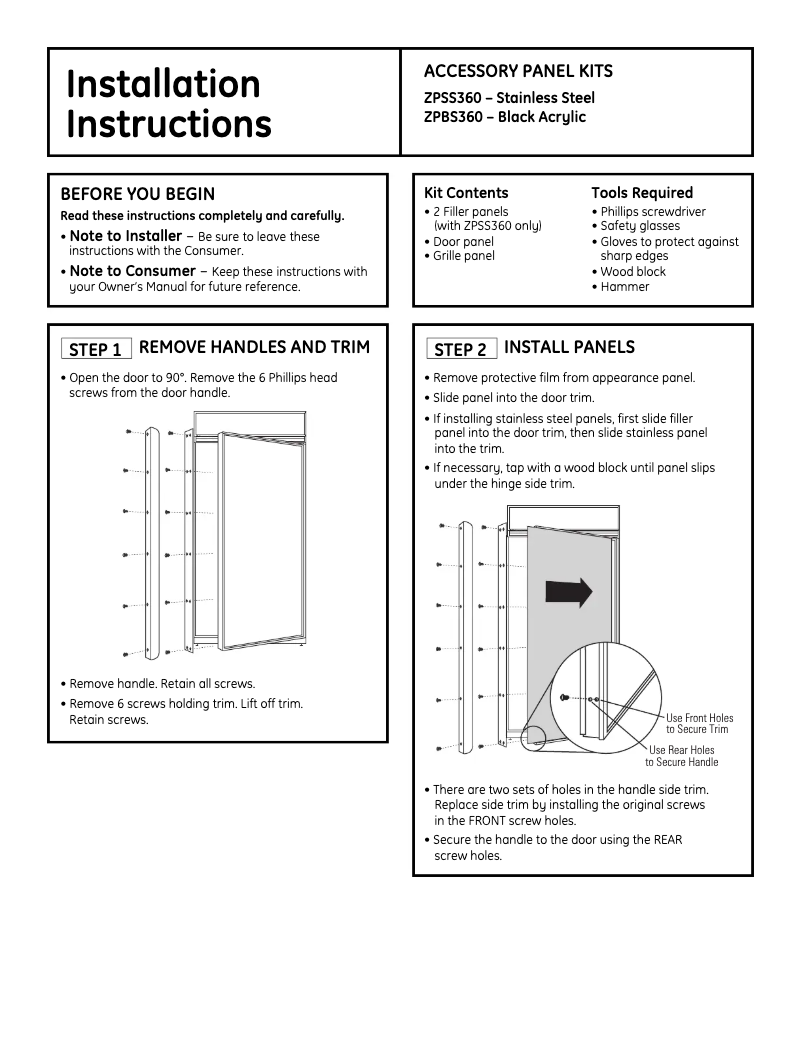 Installation Instructions

ACCESSORY PANEL KITS
ZPSS360 – Stainless Steel
ZPBS360 – Black Acrylic

BEFORE YOU BEGIN
Read these instructions completely and carefully.
• Note to Installer – Be sure to leave these instructions with the Consumer.
• Note to Consumer – Keep these instructions with your Owner's Manual for future reference.

Kit Contents
• 2 Filler panels (with ZPSS360 only)
• Door panel
• Grille panel

Tools Required
• Phillips screwdriver
• Safety glasses
• Gloves to protect against sharp edges
• Wood block
• Hammer

STEP 1 REMOVE HANDLES AND TRIM
• Open the door to 90°. Remove the 6 Phillips head screws from the door handle.
• Remove handle. Retain all screws.
• Remove 6 screws holding trim. Lift off trim. Retain screws.

STEP 2 INSTALL PANELS
• Remove protective film from appearance panel.
• Slide panel into the door trim.
• If installing stainless steel panels, first slide filler panel into the door trim, then slide stainless panel into the trim.
• If necessary, tap with a wood block until panel slips under the hinge side trim.

Use Front Holes to Secure Trim
Use Rear Holes to Secure Handle

• There are two sets of holes in the handle side trim. Replace side trim by installing the original screws in the FRONT screw holes.
• Secure the handle to the door using the REAR screw holes.